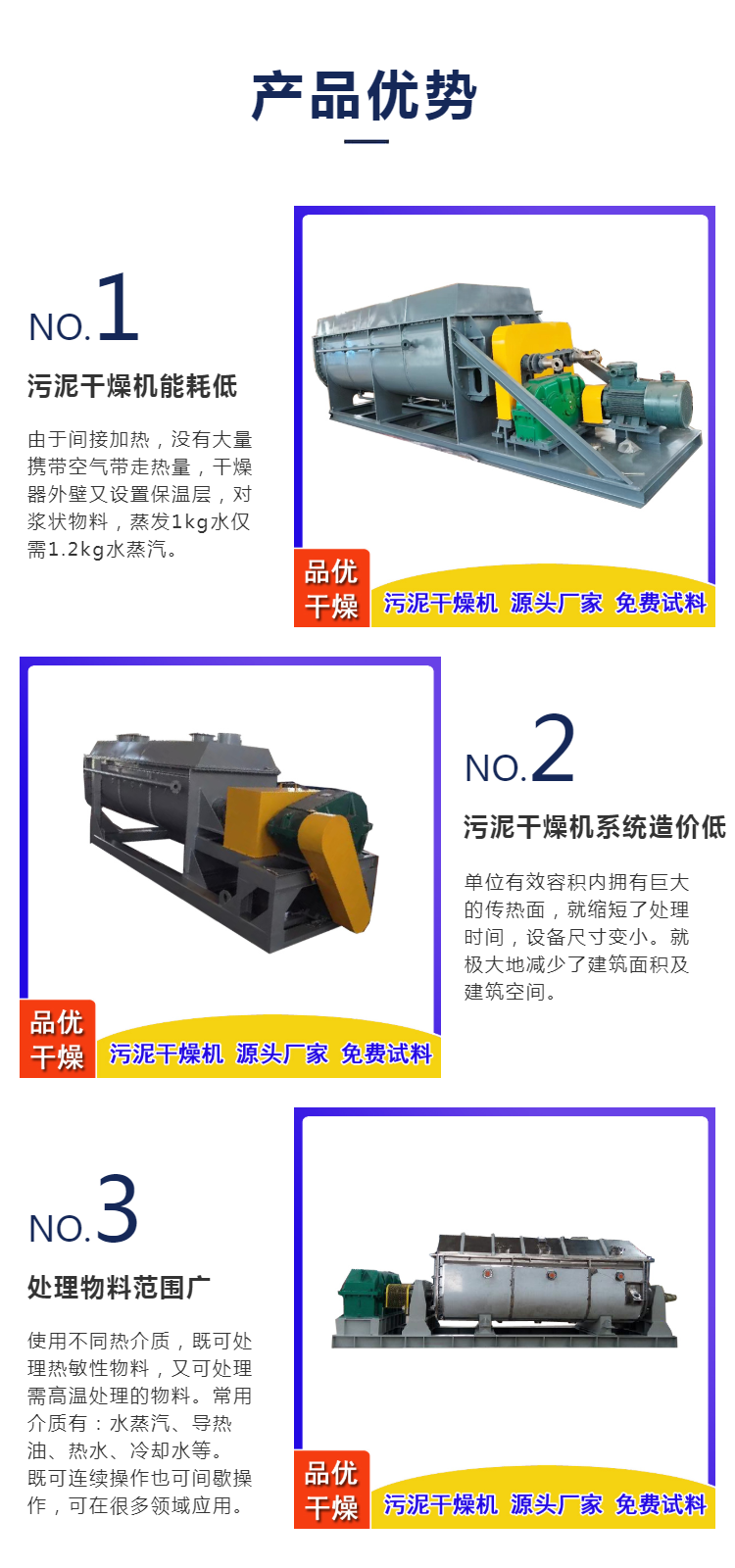 产品优势

NO.1

污泥干燥机能耗低

由于间接加热，没有大量携带空气带走热量，干燥器外壁又设置保温层，对浆状物料，蒸发1kg水仅需1.2kg水蒸汽。

品优干燥

污泥干燥机 源头厂家 免费试料

品优干燥

污泥干燥机 源头厂家 免费试料

NO.2

污泥干燥机系统造价低

单位有效容积内拥有巨大的传热面，就缩短了处理时间，设备尺寸变小。就极大地减少了建筑面积及建筑空间。

NO.3

处理物料范围广

使用不同热介质，既可处理热敏性物料，又可处理需高温处理的物料。常用介质有：水蒸汽、导热油、热水、冷却水等。既可连续操作也可间歇操作，可在很多领域应用。

品优干燥

污泥干燥机 源头厂家 免费试料