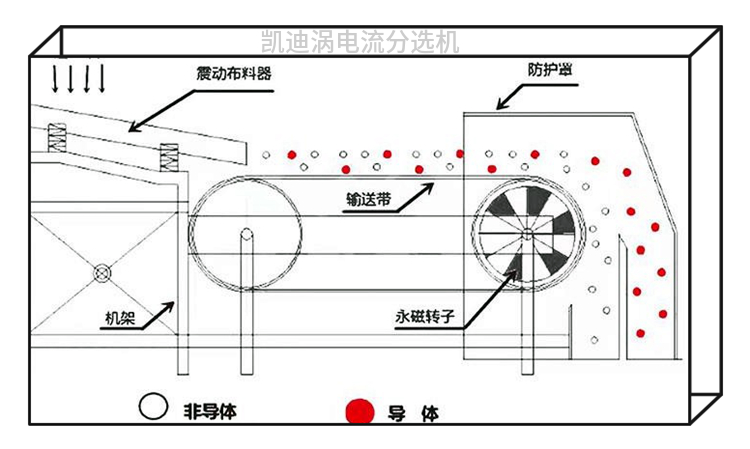 凯迪涡电流分选机

震动布料器

防护罩

输送带

机架

永磁转子

非导体

导 体