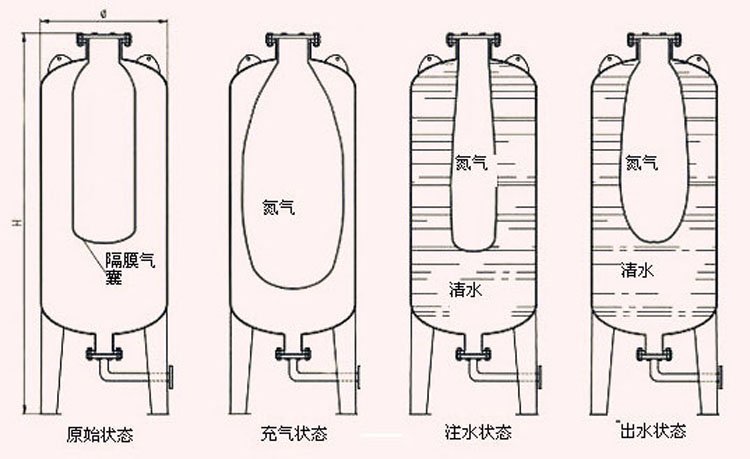 ø

H

隔膜气囊

原始状态

氮气

充气状态

氮气

清水

注水状态

氮气

清水

出水状态