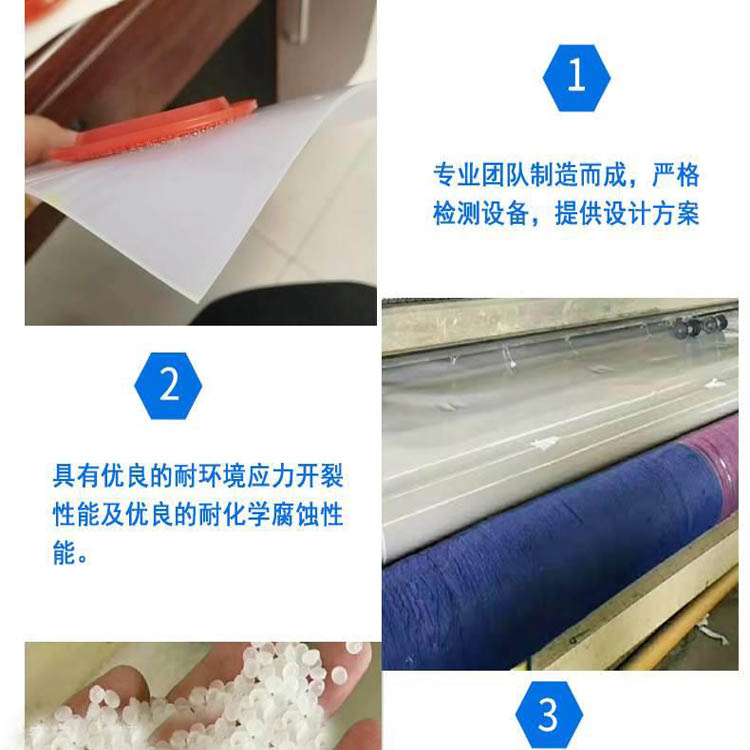 1

专业团队制造而成，严格检测设备，提供设计方案

2

具有优良的耐环境应力开裂性能及优良的耐化学腐蚀性能。

3