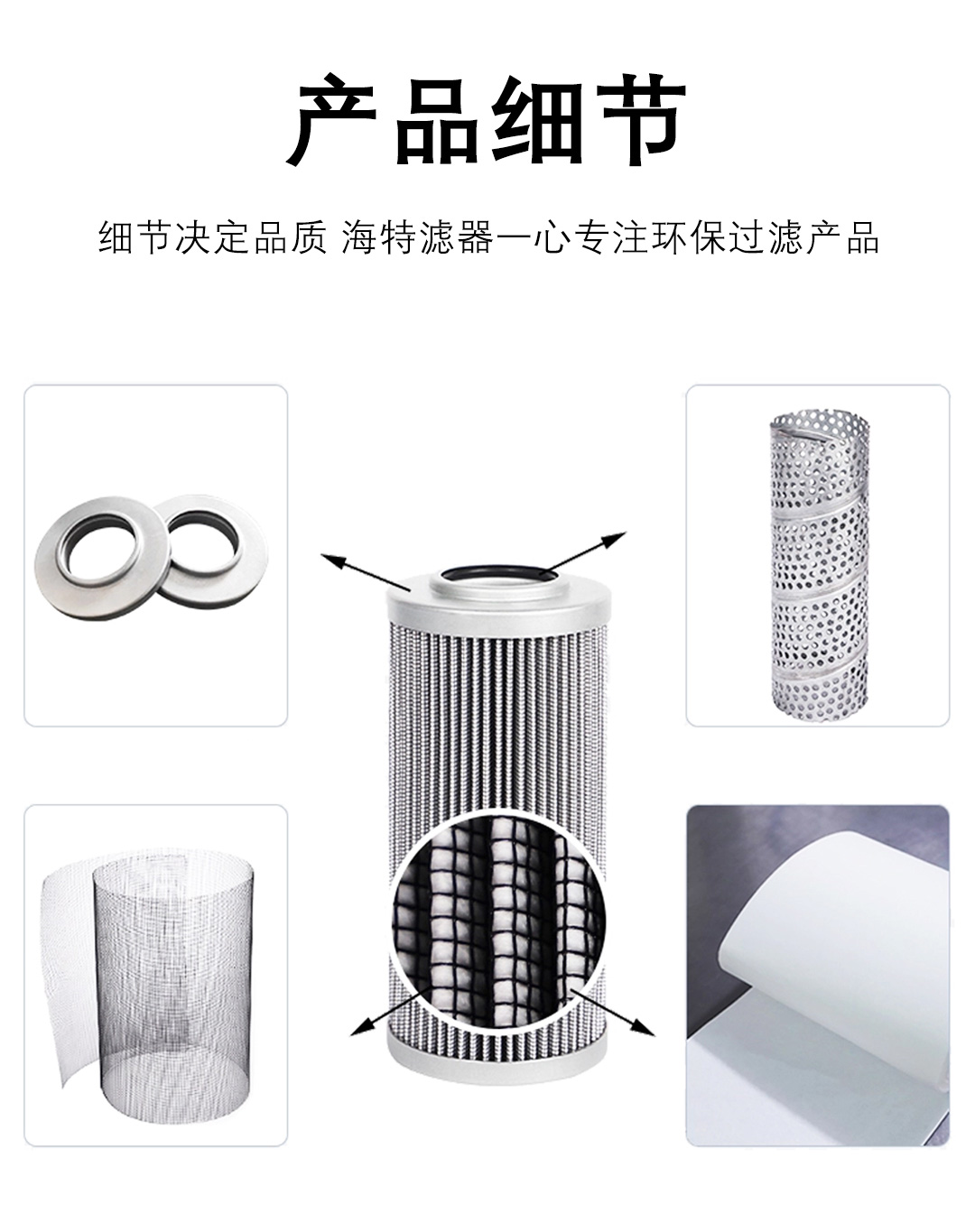 产品细节

细节决定品质 海特滤器一心专注环保过滤产品