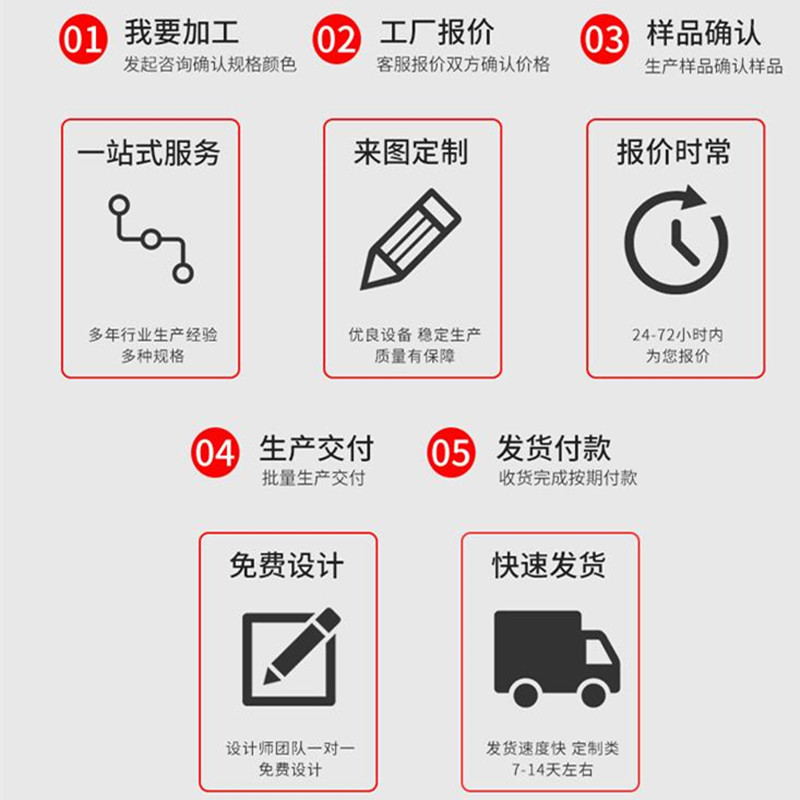 01 我要加工
发起咨询确认规格颜色

02 工厂报价
客服报价双方确认价格

03 样品确认
生产样品确认样品

一站式服务
多年行业生产经验
多种规格

来图定制
优良设备 稳定生产
质量有保障

报价时常
24-72小时内
为您报价

04 生产交付
批量生产交付

05 发货付款
收货完成按期付款

免费设计
设计师团队一对一
免费设计

快速发货
发货速度快 定制类
7-14天左右