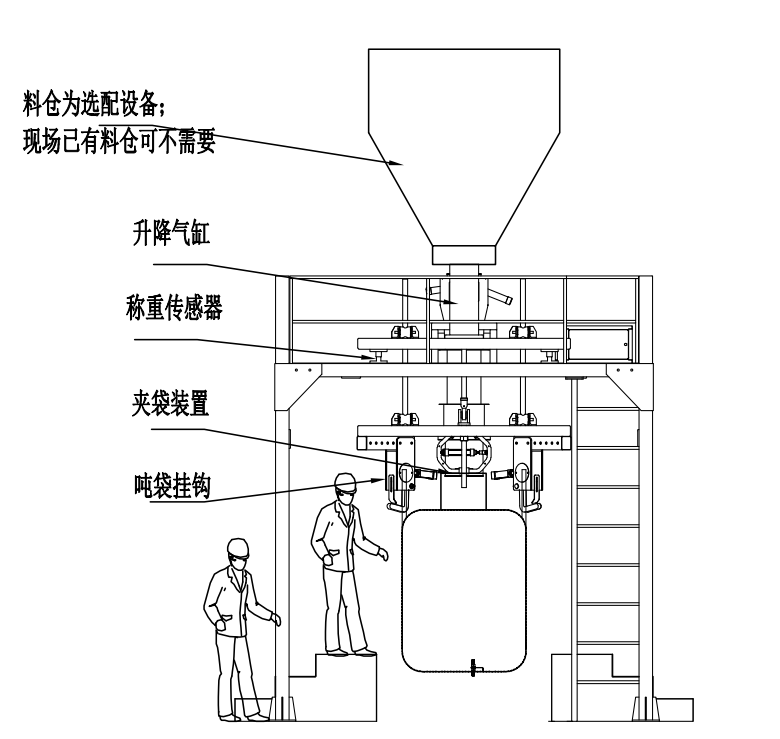 料仓为选配设备;
现场已有料仓可不需要

升降气缸

称重传感器

夹袋装置

吨袋挂钩