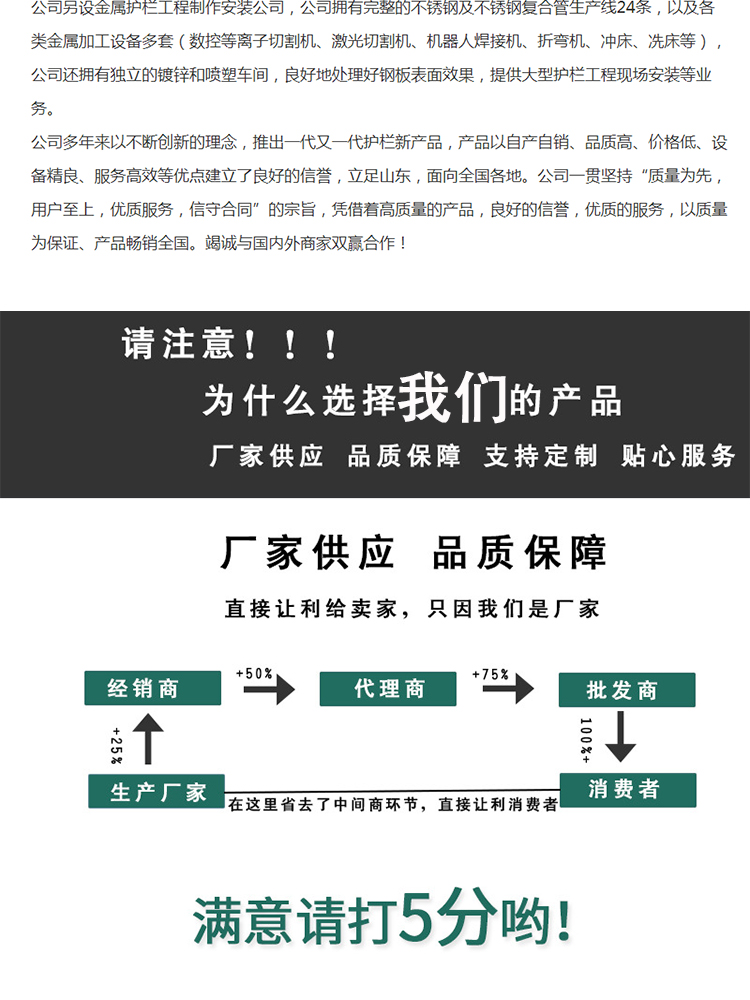 公司另设金属护栏工程制作安装公司，公司拥有完整的不锈钢及不锈钢复合管生产线24条，以及各类金属加工设备多套（数控等离子切割机、激光切割机、机器人焊接机、折弯机、冲床、洗床等），公司还拥有独立的镀锌和喷塑车间，良好地处理好钢板表面效果，提供大型护栏工程现场安装等业务。

公司多年来以不断创新的理念，推出一代又一代护栏新产品，产品以自产自销、品质高、价格低、设备精良、服务高效等优点建立了良好的信誉，立足山东，面向全国各地。公司一贯坚持“质量为先，用户至上，优质服务，信守合同”的宗旨，凭借着高质量的产品，良好的信誉，优质的服务，以质量为保证、产品畅销全国。竭诚与国内外商家双赢合作！

请注意！！！

为什么选择我们的产品

厂家供应 品质保障 支持定制 贴心服务

厂家供应 品质保障

直接让利给卖家，只因我们是厂家

经销商

+50%

代理商

+75%

批发商

+25%

100%+

生产厂家

在这里省去了中间商环节，直接让利消费者

消费者

满意请打5分哟！