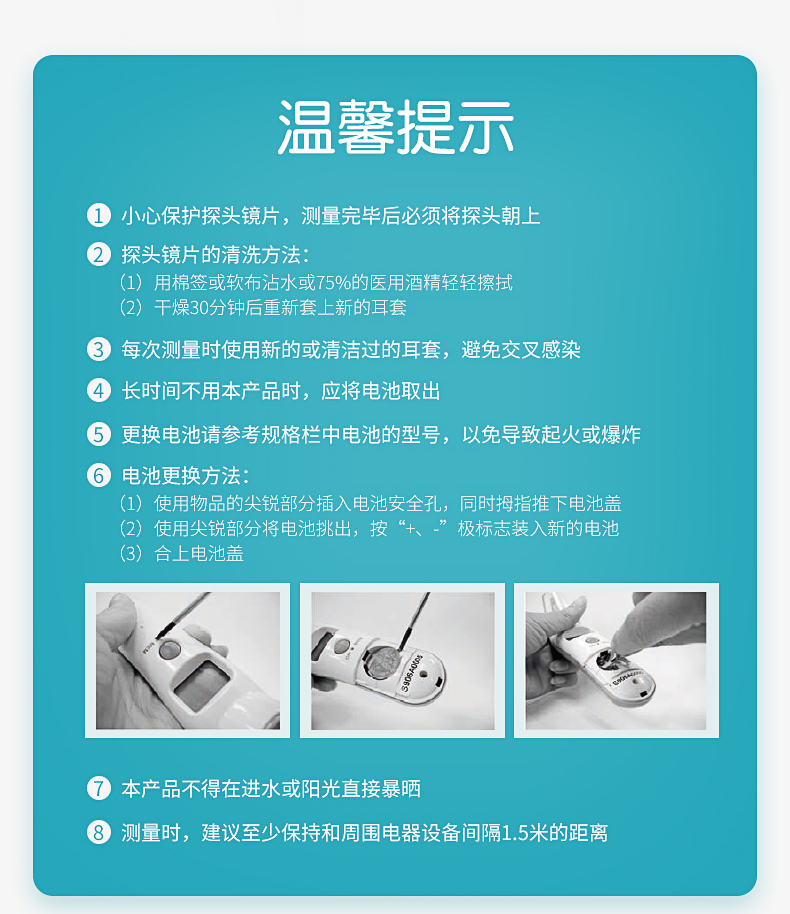 温馨提示

1 小心保护探头镜片，测量完毕后必须将探头朝上

2 探头镜片的清洗方法：
（1）用棉签或软布沾水或75%的医用酒精轻轻擦拭
（2）干燥30分钟后重新套上新的耳套

3 每次测量时使用新的或清洁过的耳套，避免交叉感染

4 长时间不用本产品时，应将电池取出

5 更换电池请参考规格栏中电池的型号，以免导致起火或爆炸

6 电池更换方法：
（1）使用物品的尖锐部分插入电池安全孔，同时拇指推下电池盖
（2）使用尖锐部分将电池挑出，按“+、-”极标志装入新的电池
（3）合上电池盖

7 本产品不得在进水或阳光直接暴晒

8 测量时，建议至少保持和周围电器设备间隔1.5米的距离