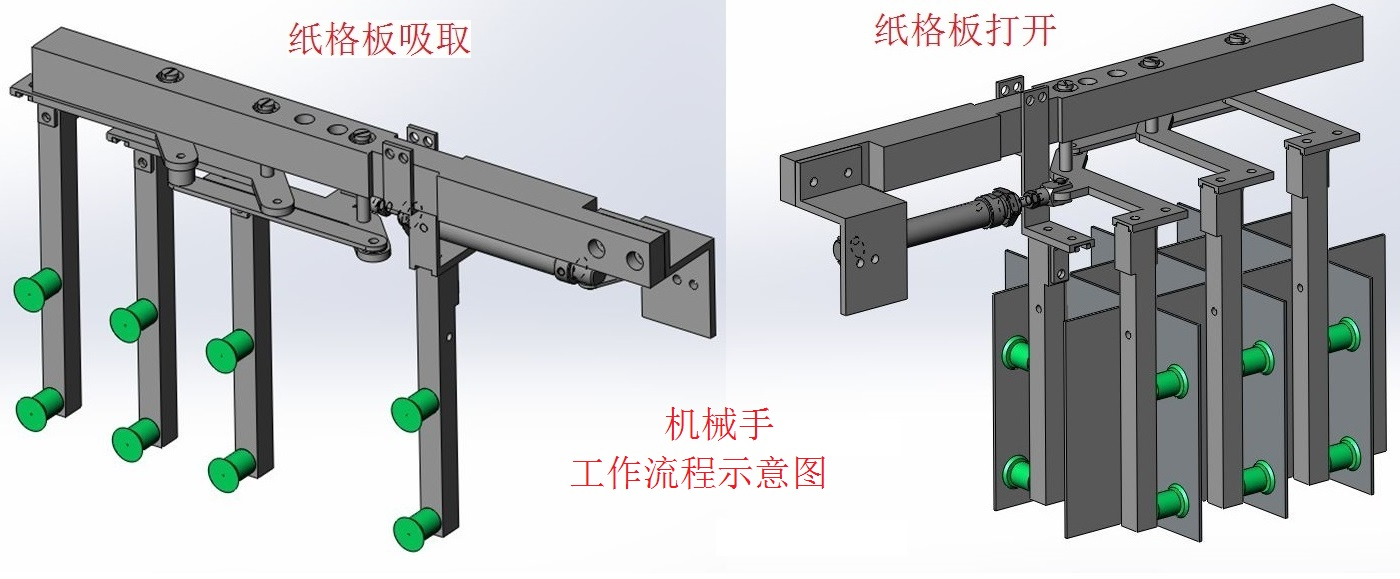 纸格板吸取

纸格板打开

机械手
工作流程示意图