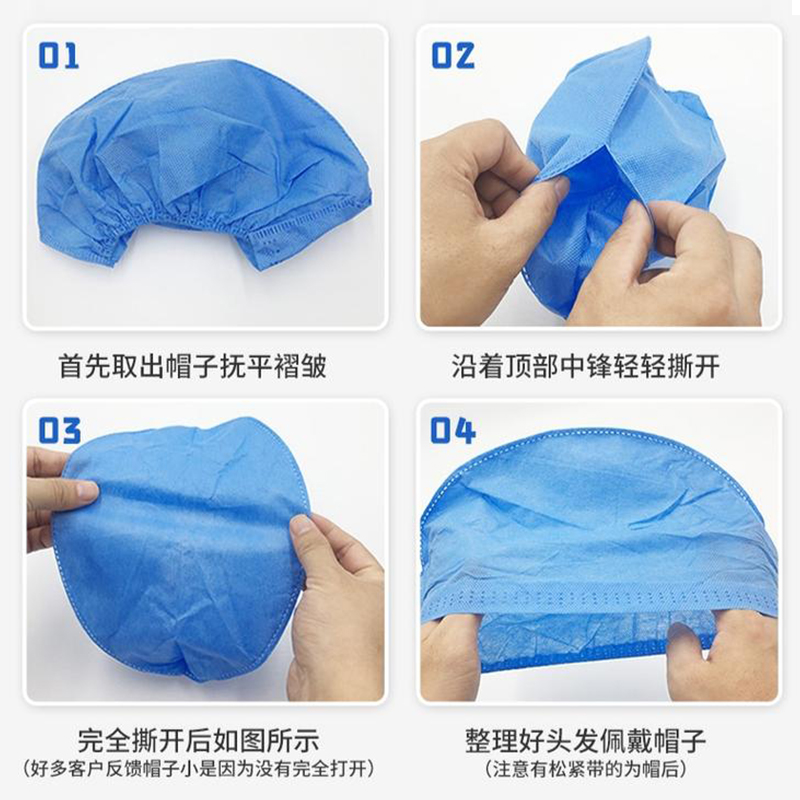 01

首先取出帽子抚平褶皱

02

沿着顶部中锋轻轻撕开

03

完全撕开后如图所示
（好多客户反馈帽子小是因为没有完全打开）

04

整理好头发佩戴帽子
（注意有松紧带的为帽后）