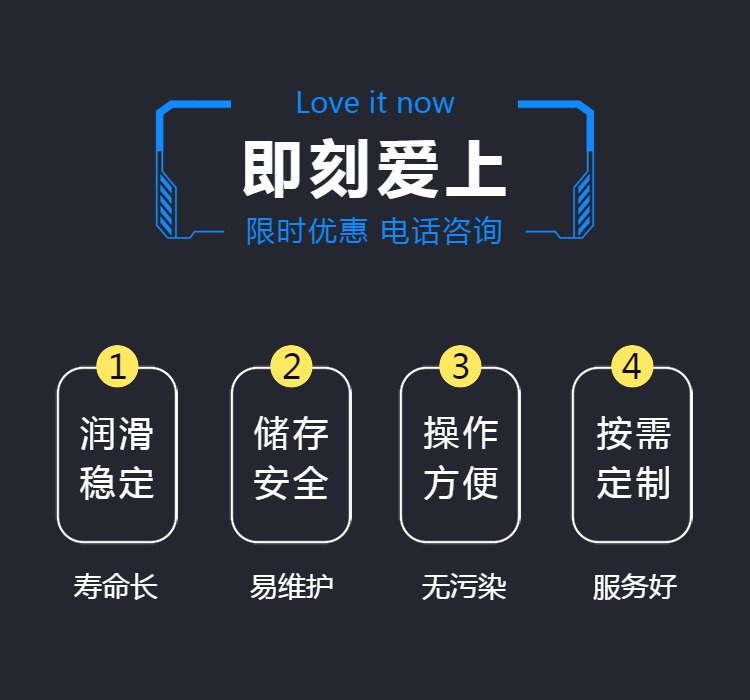 Love it now

即刻爱上

限时优惠 电话咨询

1

润滑
稳定

寿命长

2

储存
安全

易维护

3

操作
方便

无污染

4

按需
定制

服务好