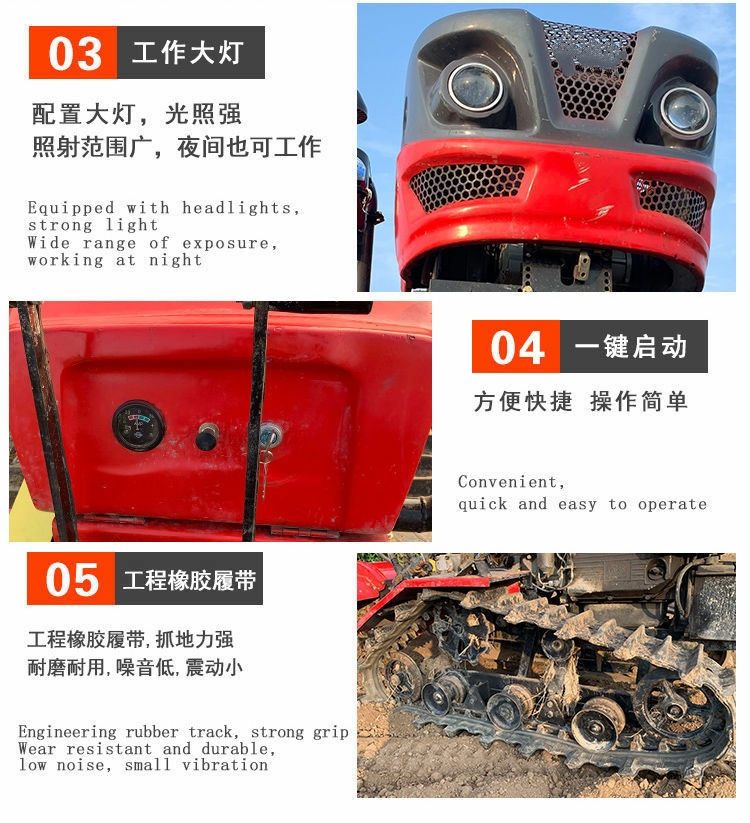 03 工作大灯

配置大灯，光照强
照射范围广，夜间也可工作

Equipped with headlights, strong light
Wide range of exposure, working at night

04 一键启动

方便快捷 操作简单

Convenient, quick and easy to operate

05 工程橡胶履带

工程橡胶履带,抓地力强
耐磨耐用,噪音低,震动小

Engineering rubber track, strong grip
Wear resistant and durable, low noise, small vibration