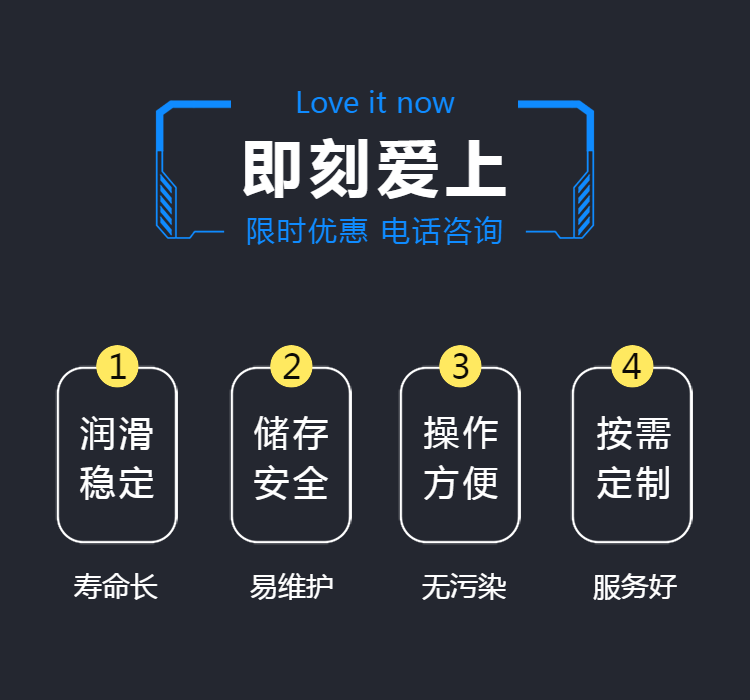 Love it now

即刻爱上

限时优惠 电话咨询

1
润滑
稳定

寿命长

2
储存
安全

易维护

3
操作
方便

无污染

4
按需
定制

服务好