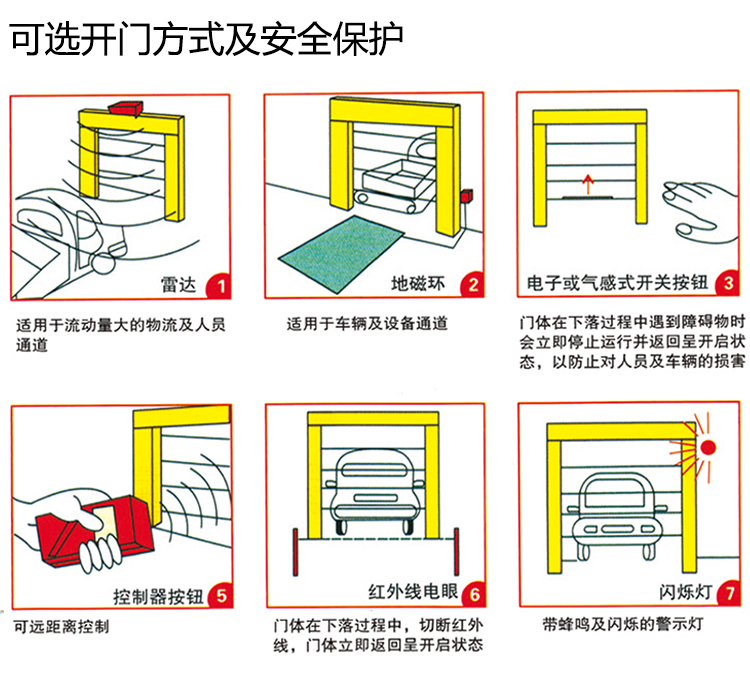 可选开门方式及安全保护

雷达 1

适用于流动量大的物流及人员通道

地磁环 2

适用于车辆及设备通道

电子或气感式开关按钮 3

门体在下落过程中遇到障碍物时会立即停止运行并返回呈开启状态，以防止对人员及车辆的损害

控制器按钮 5

可远距离控制

红外线电眼 6

门体在下落过程中，切断红外线，门体立即返回呈开启状态

闪烁灯 7

带蜂鸣及闪烁的警示灯