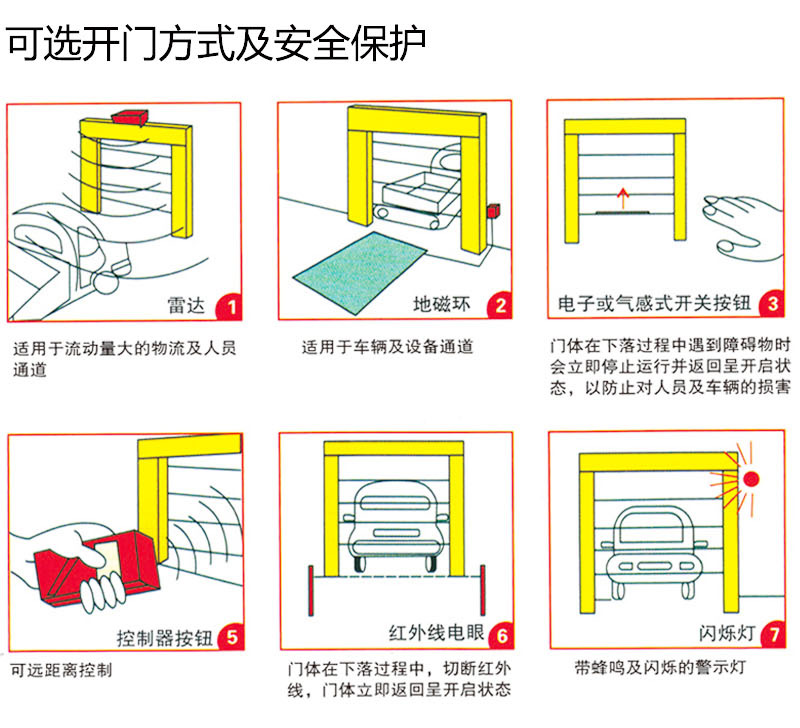 可选开门方式及安全保护

雷达 1

适用于流动量大的物流及人员通道

地磁环 2

适用于车辆及设备通道

电子或气感式开关按钮 3

门体在下落过程中遇到障碍物时会立即停止运行并返回呈开启状态，以防止对人员及车辆的损害

控制器按钮 5

可远距离控制

红外线电眼 6

门体在下落过程中，切断红外线，门体立即返回呈开启状态

闪烁灯 7

带蜂鸣及闪烁的警示灯