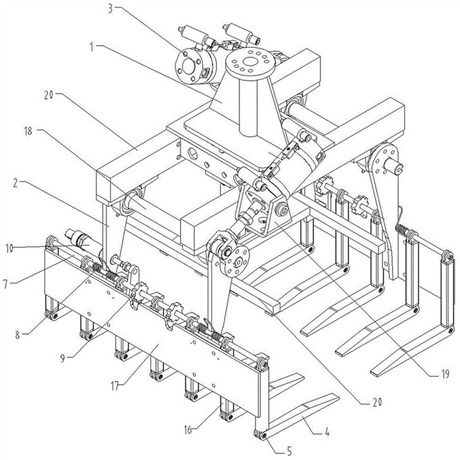 3
1
20
18
2
10
7
8
9
17
16
5
4
20
19