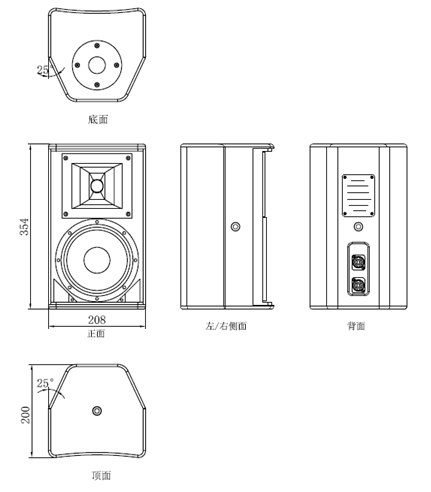 25°

底面

354

208

正面

左/右侧面

背面

25°

200

顶面