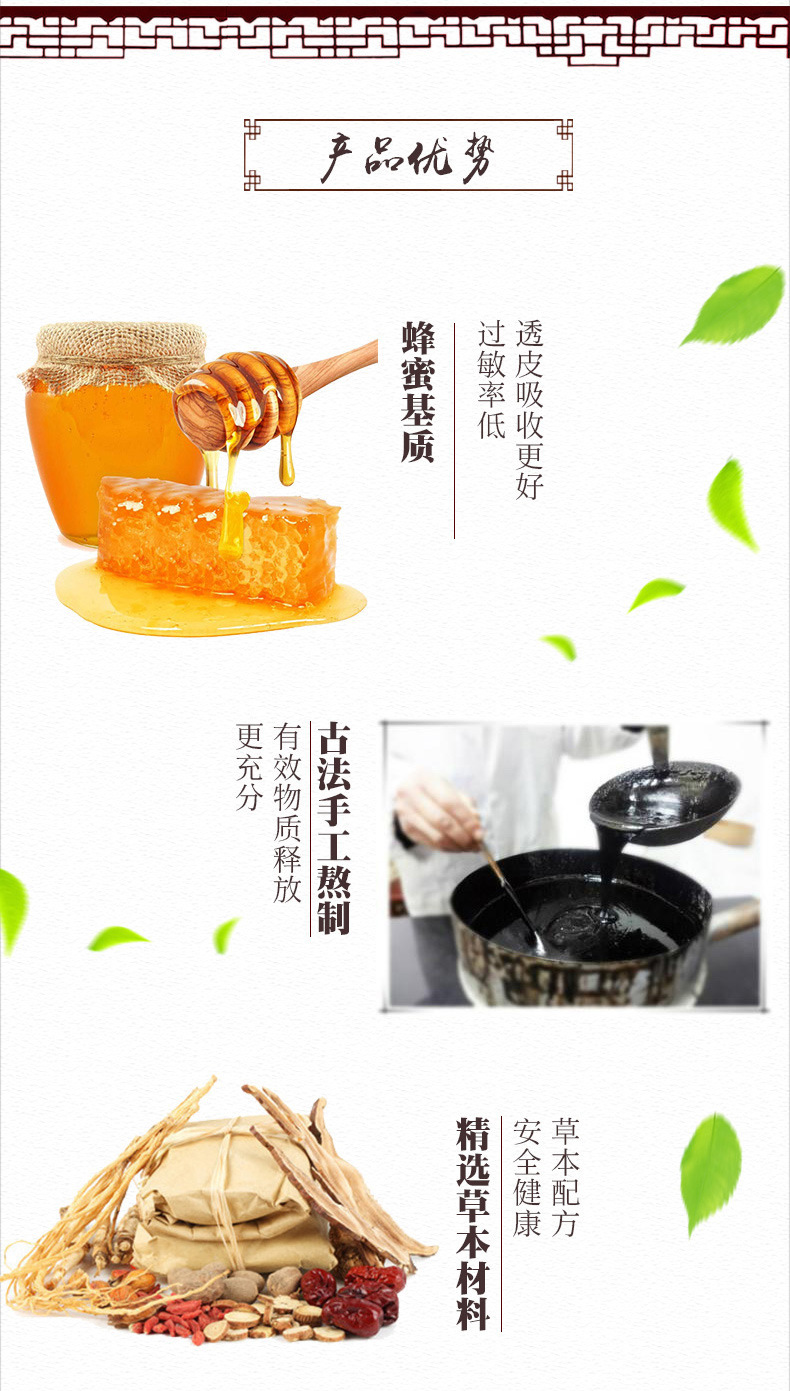 产品优势

蜂蜜基质

透皮吸收更好
过敏率低

古法手工熬制

有效物质释放
更充分

精选草本材料

草本配方
安全健康