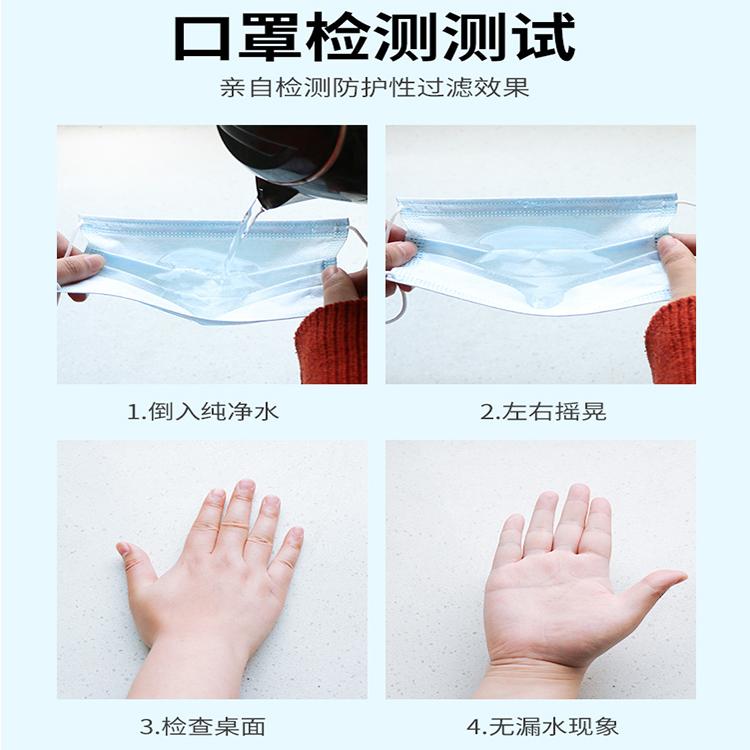 口罩检测测试

亲自检测防护性过滤效果

1.倒入纯净水

2.左右摇晃

3.检查桌面

4.无漏水现象