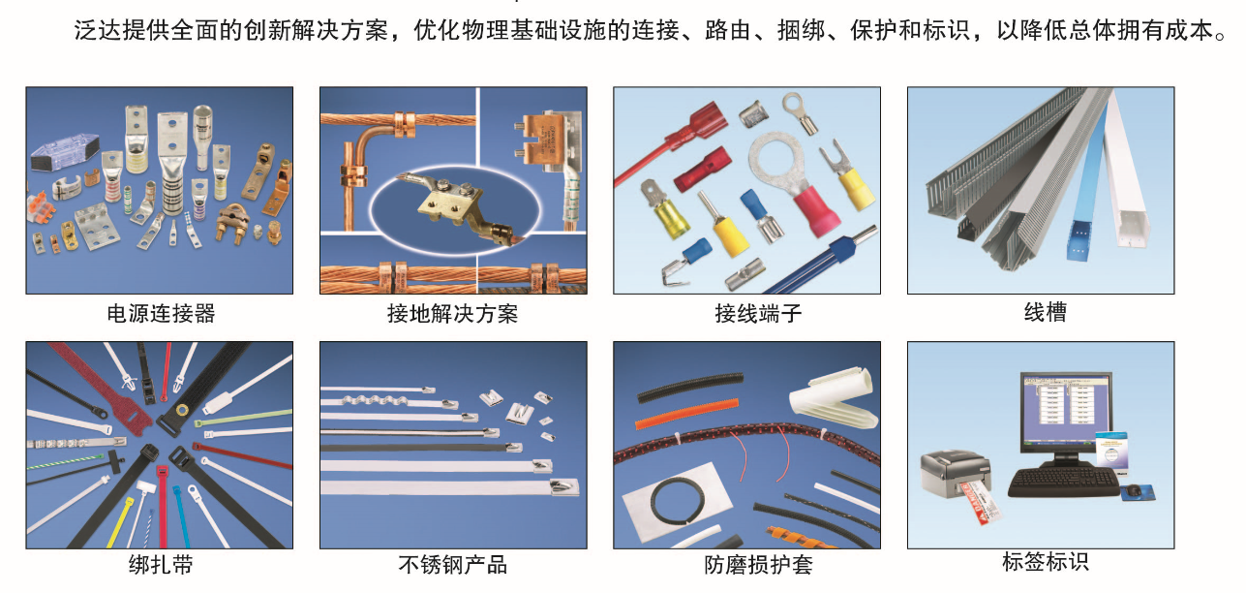 泛达提供全面的创新解决方案，优化物理基础设施的连接、路由、捆绑、保护和标识，以降低总体拥有成本。

电源连接器

接地解决方案

接线端子

线槽

绑扎带

不锈钢产品

防磨损护套

标签标识