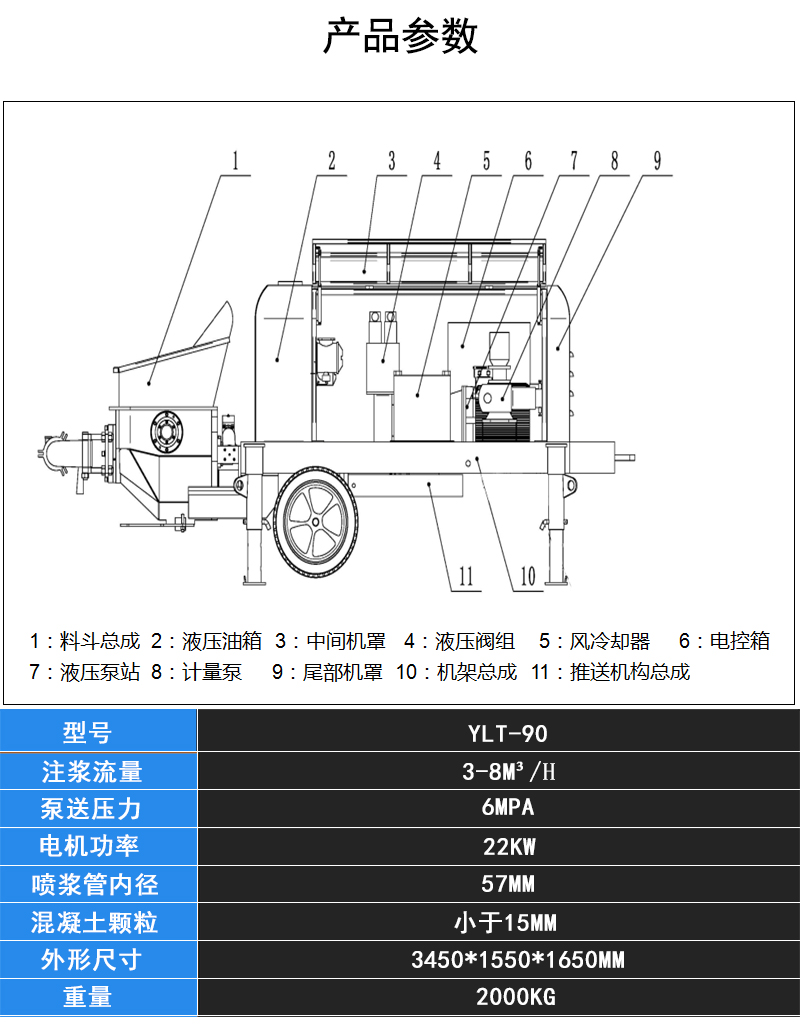 产品参数

1 2 3 4 5 6 7 8 9

11 10

1：料斗总成 2：液压油箱 3：中间机罩 4：液压阀组 5：风冷却器 6：电控箱
7：液压泵站 8：计量泵 9：尾部机罩 10：机架总成 11：推送机构总成

| 型号 | YLT-90 |
|---|---|
| 注浆流量 | 3-8M³/H |
| 泵送压力 | 6MPA |
| 电机功率 | 22KW |
| 喷浆管内径 | 57MM |
| 混凝土颗粒 | 小于15MM |
| 外形尺寸 | 3450*1550*1650MM |
| 重量 | 2000KG |