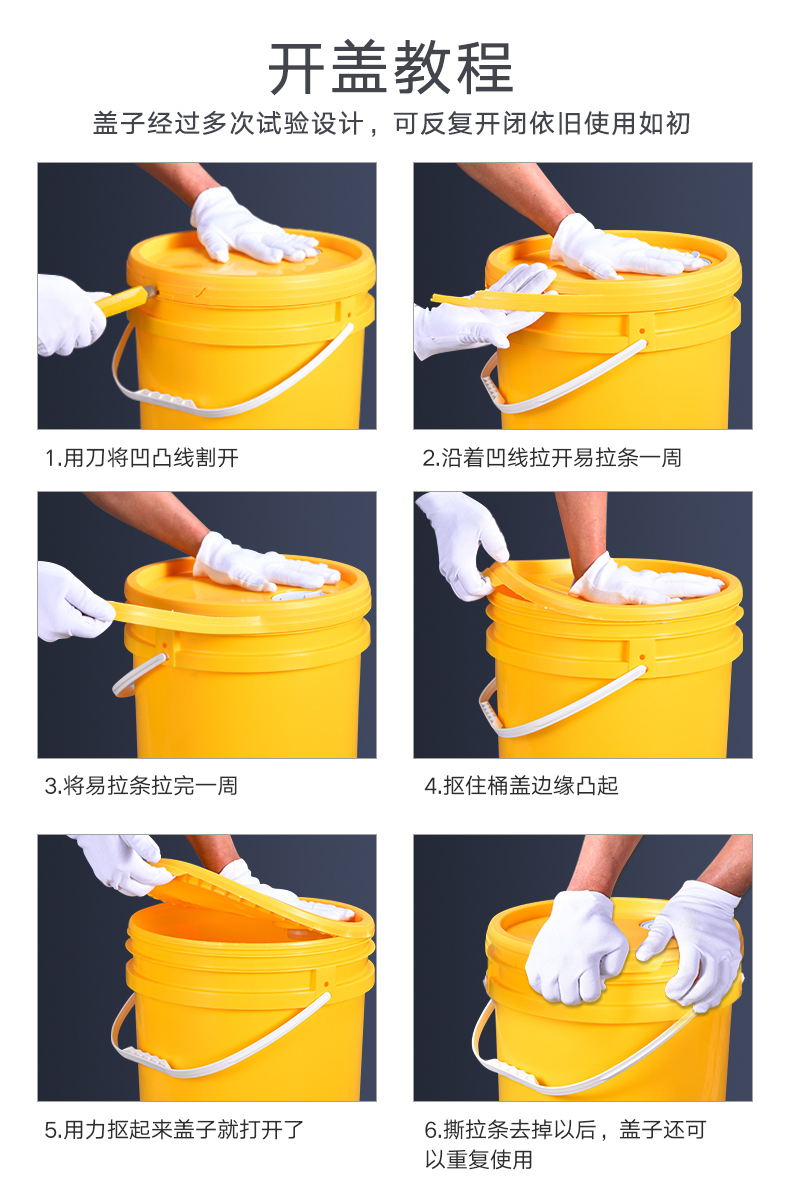 开盖教程

盖子经过多次试验设计，可反复开闭依旧使用如初

1.用刀将凹凸线割开

2.沿着凹线拉开易拉条一周

3.将易拉条拉完一周

4.抠住桶盖边缘凸起

5.用力抠起来盖子就打开了

6.撕拉条去掉以后，盖子还可以重复使用