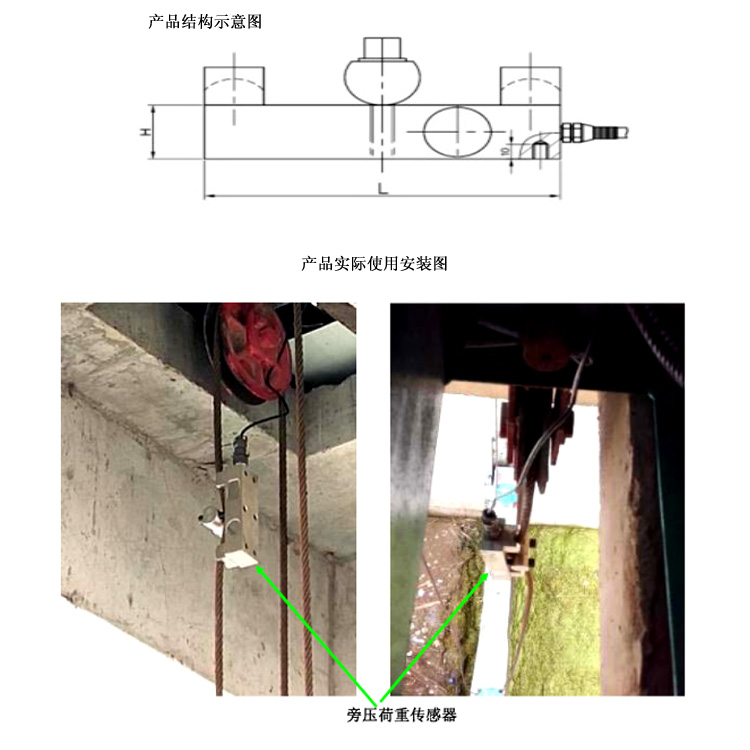 产品结构示意图

H

10

L

产品实际使用安装图

旁压荷重传感器