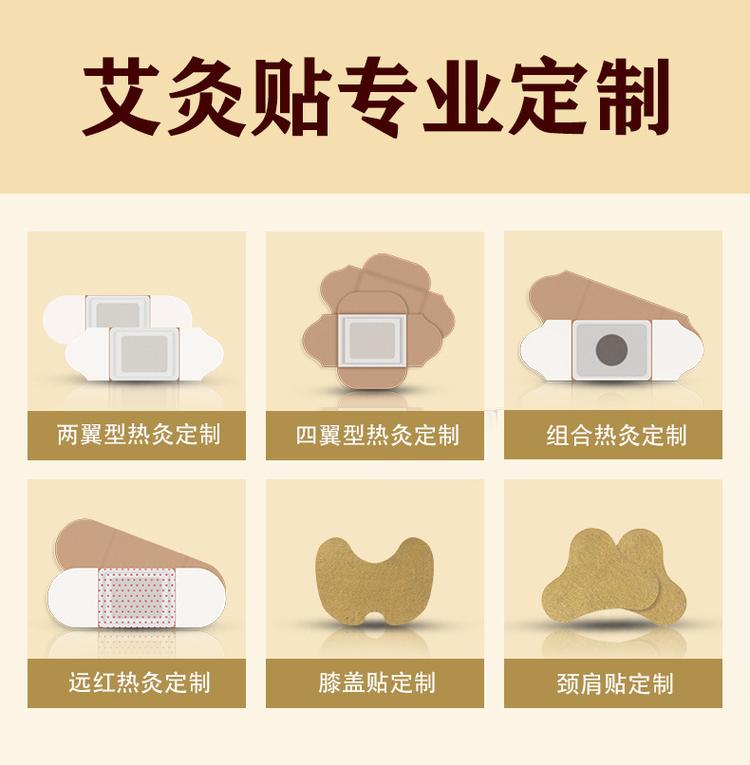 艾灸贴专业定制

两翼型热灸定制

四翼型热灸定制

组合热灸定制

远红热灸定制

膝盖贴定制

颈肩贴定制