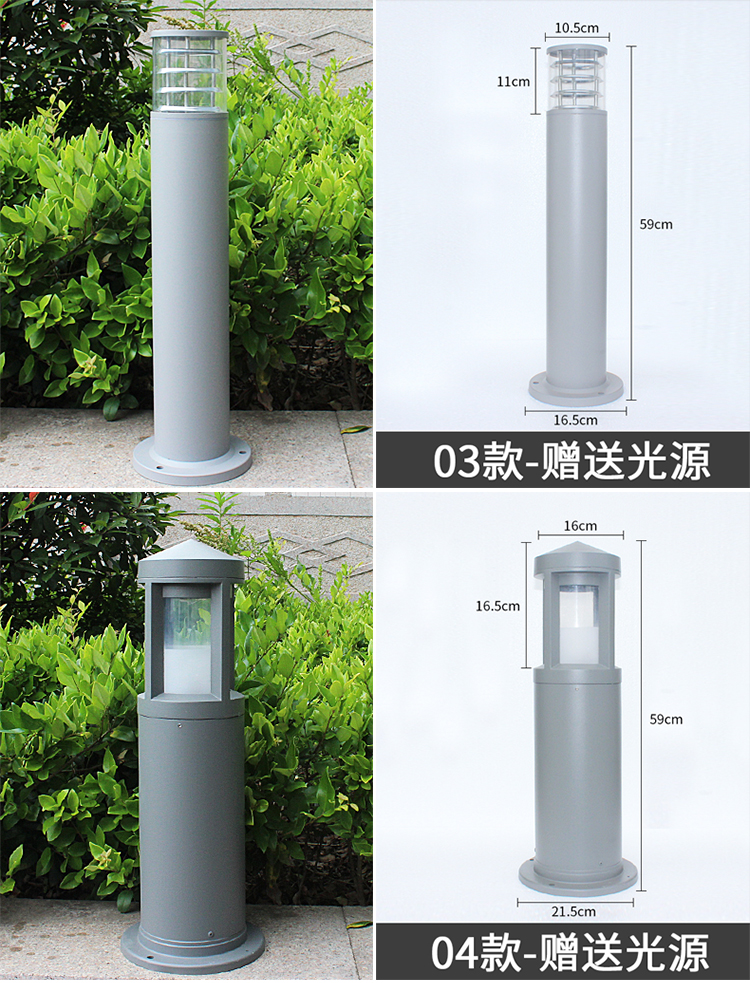 10.5cm

11cm

59cm

16.5cm

03款-赠送光源

16cm

16.5cm

59cm

21.5cm

04款-赠送光源