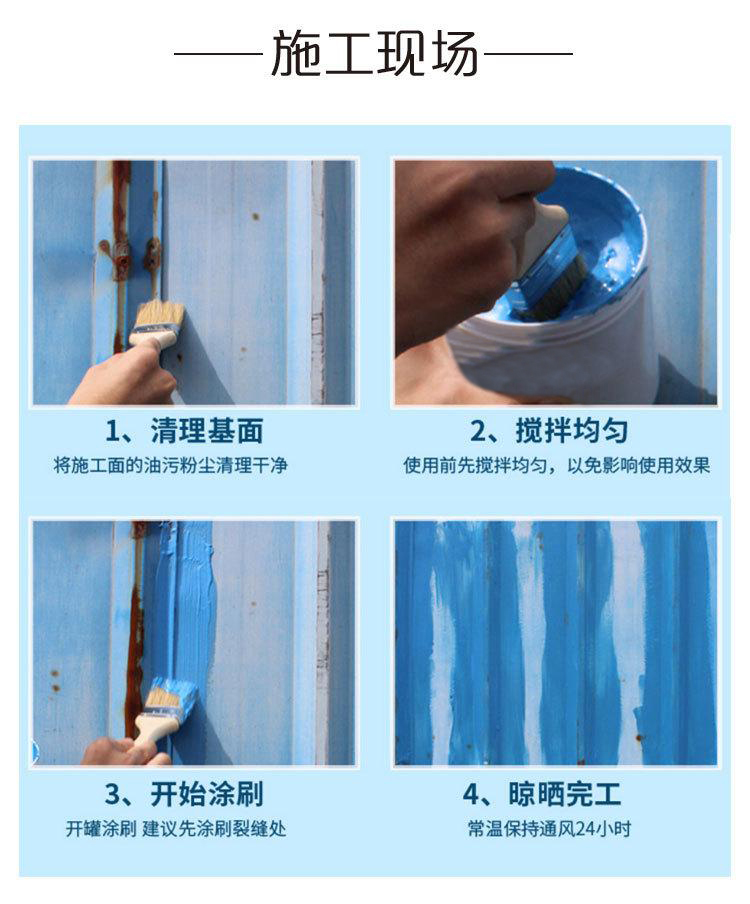 ——施工现场——

1、清理基面
将施工面的油污粉尘清理干净

2、搅拌均匀
使用前先搅拌均匀，以免影响使用效果

3、开始涂刷
开罐涂刷 建议先涂刷裂缝处

4、晾晒完工
常温保持通风24小时