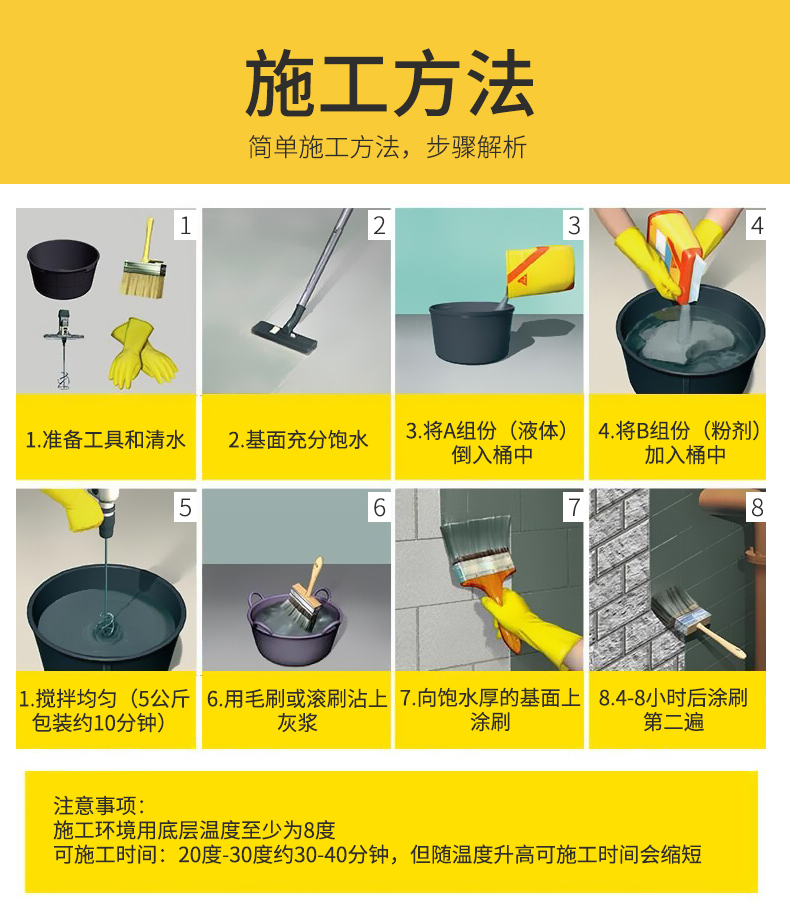 施工方法

简单施工方法，步骤解析

1

1.准备工具和清水

2

2.基面充分饱水

3

3.将A组份（液体）倒入桶中

4

4.将B组份（粉剂）加入桶中

5

1.搅拌均匀（5公斤包装约10分钟）

6

6.用毛刷或滚刷沾上灰浆

7

7.向饱水厚的基面上涂刷

8

8.4-8小时后涂刷第二遍

注意事项：
施工环境用底层温度至少为8度
可施工时间：20度-30度约30-40分钟，但随温度升高可施工时间会缩短