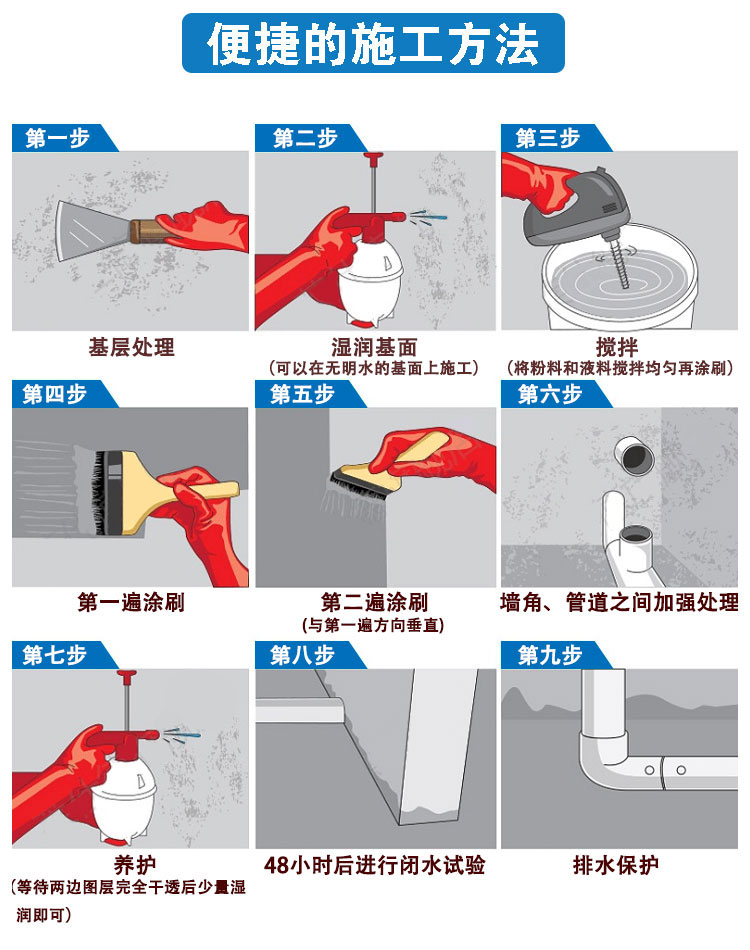 便捷的施工方法

第一步
基层处理

第二步
湿润基面
（可以在无明水的基面上施工）

第三步
搅拌
（将粉料和液料搅拌均匀再涂刷）

第四步
第一遍涂刷

第五步
第二遍涂刷
（与第一遍方向垂直）

第六步
墙角、管道之间加强处理

第七步
养护
（等待两边图层完全干透后少量湿润即可）

第八步
48小时后进行闭水试验

第九步
排水保护