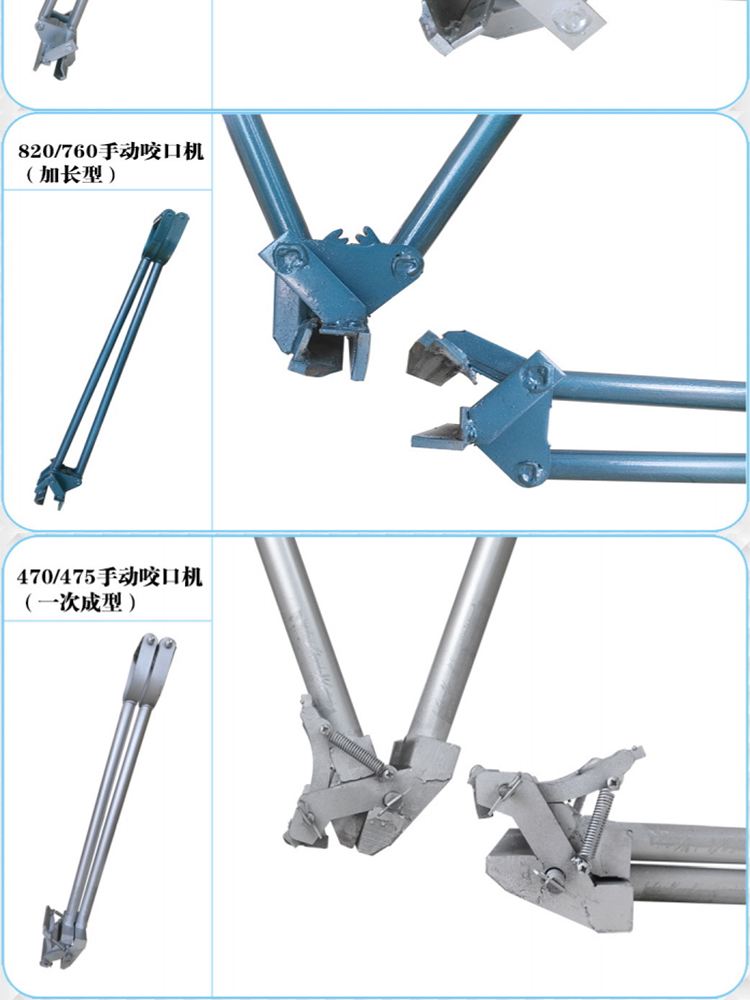 820/760手动咬口机
（加长型）

470/475手动咬口机
（一次成型）