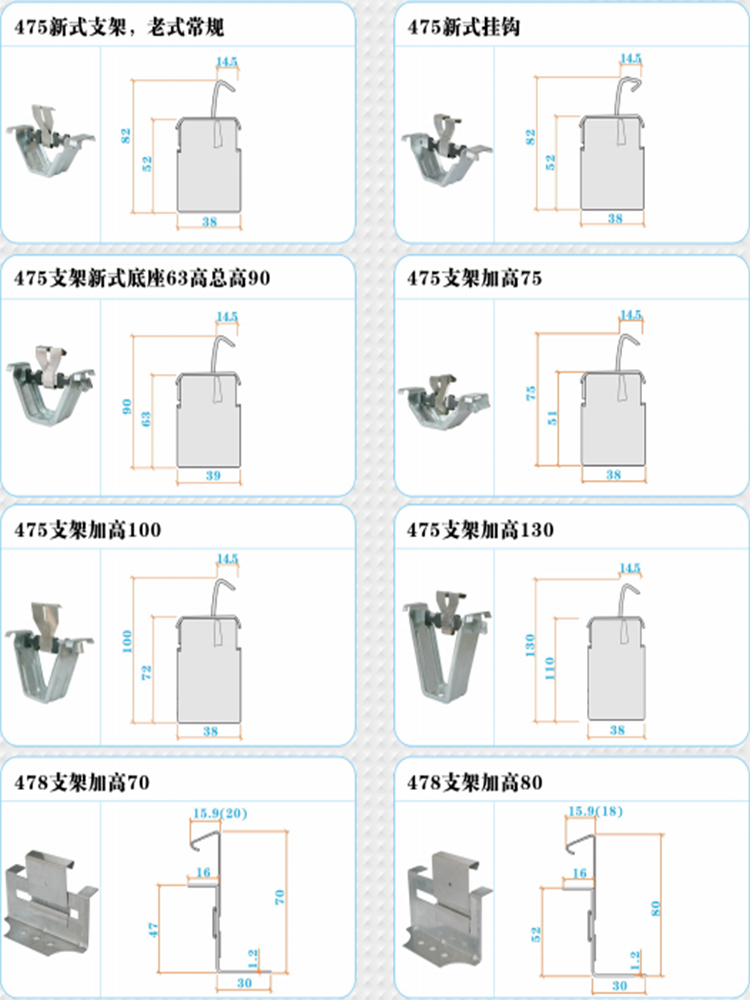 475新式支架，老式常规

14.5
82
52
38

475新式挂钩

14.5
82
52
38

475支架新式底座63高总高90

14.5
90
63
39

475支架加高75

14.5
75
51
38

475支架加高100

14.5
100
72
38

475支架加高130

14.5
130
110
38

478支架加高70

15.9(20)
16
47
70
1.2
30

478支架加高80

15.9(18)
16
52
80
1.2
30