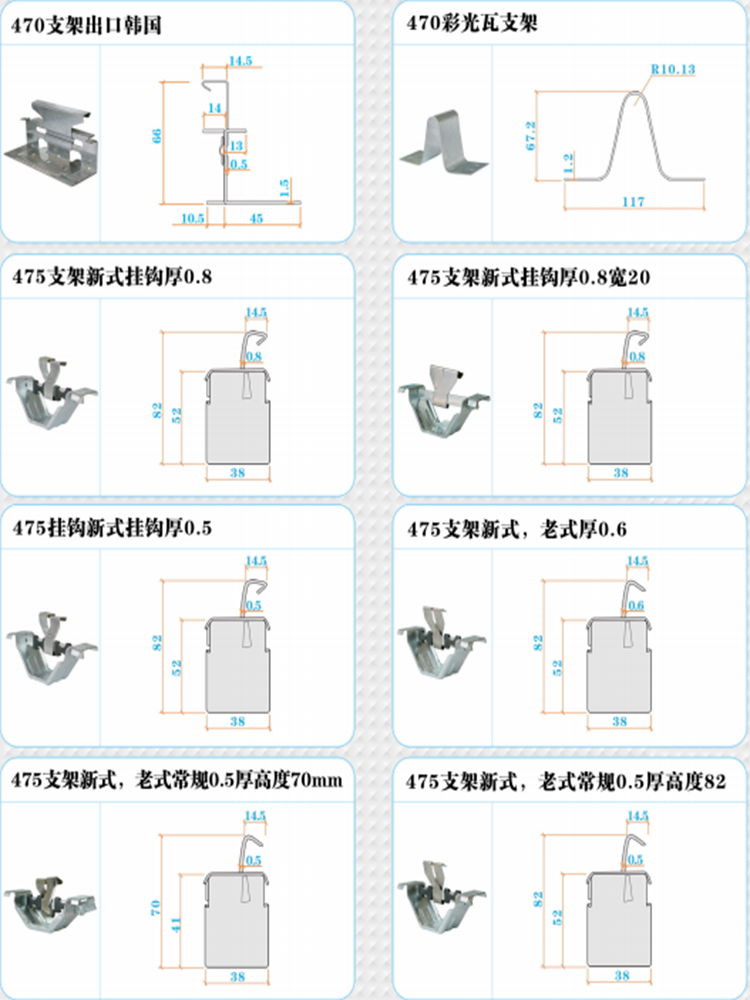 470支架出口韩国

14.5
14
66
13
0.5
1.5
10.5
45

470彩光瓦支架

R10.13
67.2
1.2
117

475支架新式挂钩厚0.8

14.5
0.8
82
52
38

475支架新式挂钩厚0.8宽20

14.5
0.8
82
52
38

475挂钩新式挂钩厚0.5

14.5
0.5
82
52
38

475支架新式，老式厚0.6

14.5
0.6
82
52
38

475支架新式，老式常规0.5厚高度70mm

14.5
0.5
70
41
38

475支架新式，老式常规0.5厚高度82

14.5
0.5
82
52
38