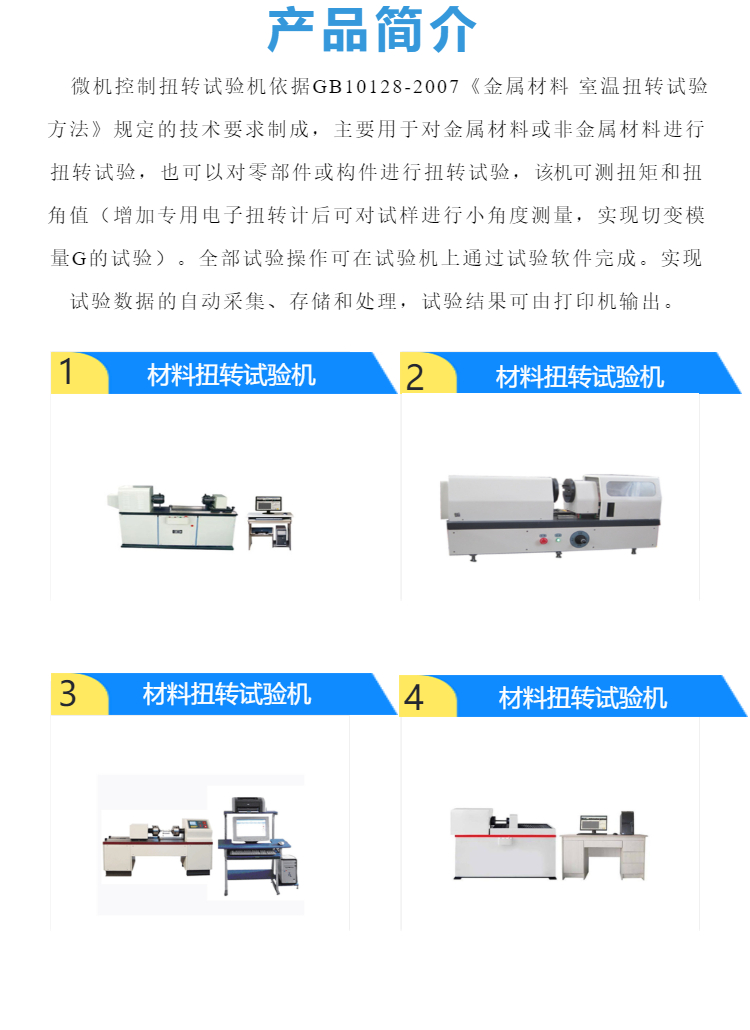 产品简介

微机控制扭转试验机依据GB10128-2007《金属材料 室温扭转试验方法》规定的技术要求制成，主要用于对金属材料或非金属材料进行扭转试验，也可以对零部件或构件进行扭转试验，该机可测扭矩和扭角值（增加专用电子扭转计后可对试样进行小角度测量，实现切变模量G的试验）。全部试验操作可在试验机上通过试验软件完成。实现试验数据的自动采集、存储和处理，试验结果可由打印机输出。

1 材料扭转试验机

2 材料扭转试验机

3 材料扭转试验机

4 材料扭转试验机