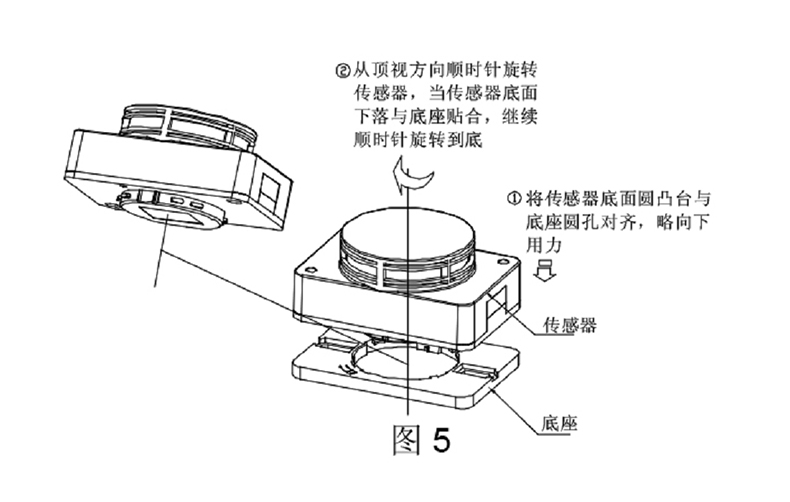 ②从顶视方向顺时针旋转传感器，当传感器底面下落与底座贴合，继续顺时针旋转到底

①将传感器底面圆凸台与底座圆孔对齐，略向下用力

传感器

底座

图 5