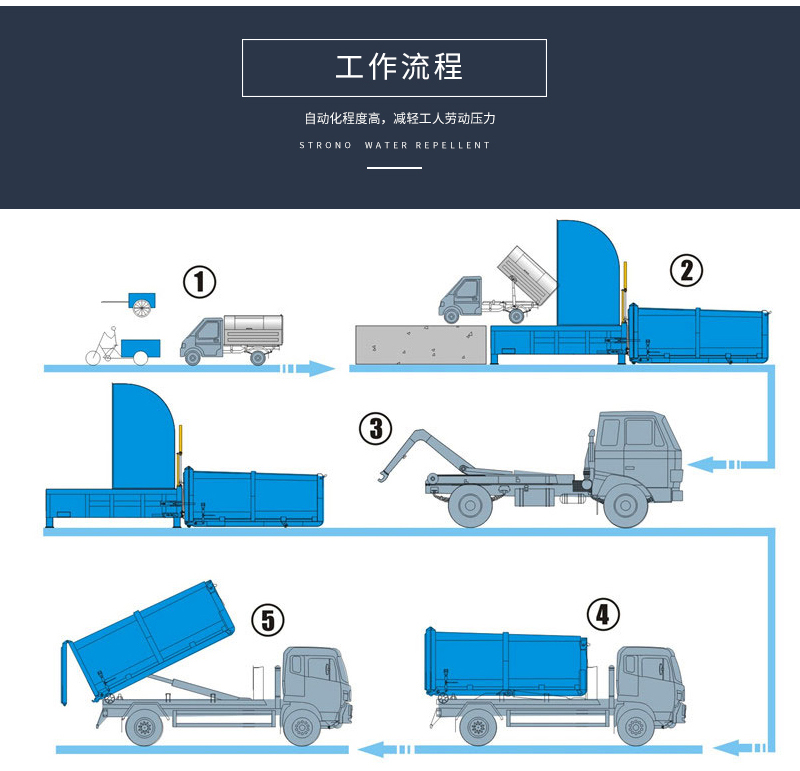 工作流程

自动化程度高，减轻工人劳动压力

STRONO WATER REPELLENT

①

②

③

⑤

④