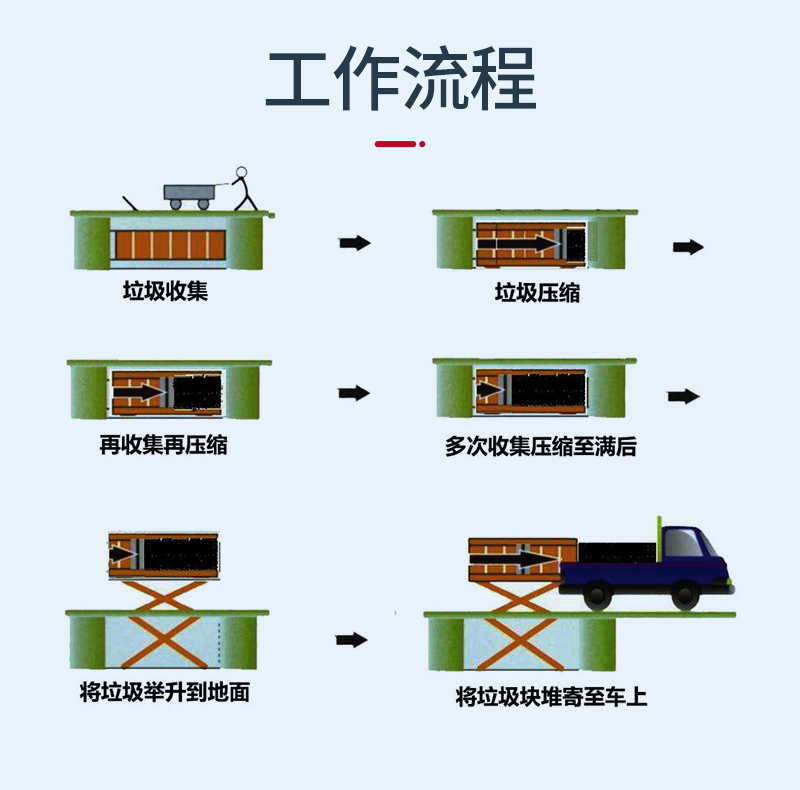 工作流程

垃圾收集

垃圾压缩

再收集再压缩

多次收集压缩至满后

将垃圾举升到地面

将垃圾块堆寄至车上