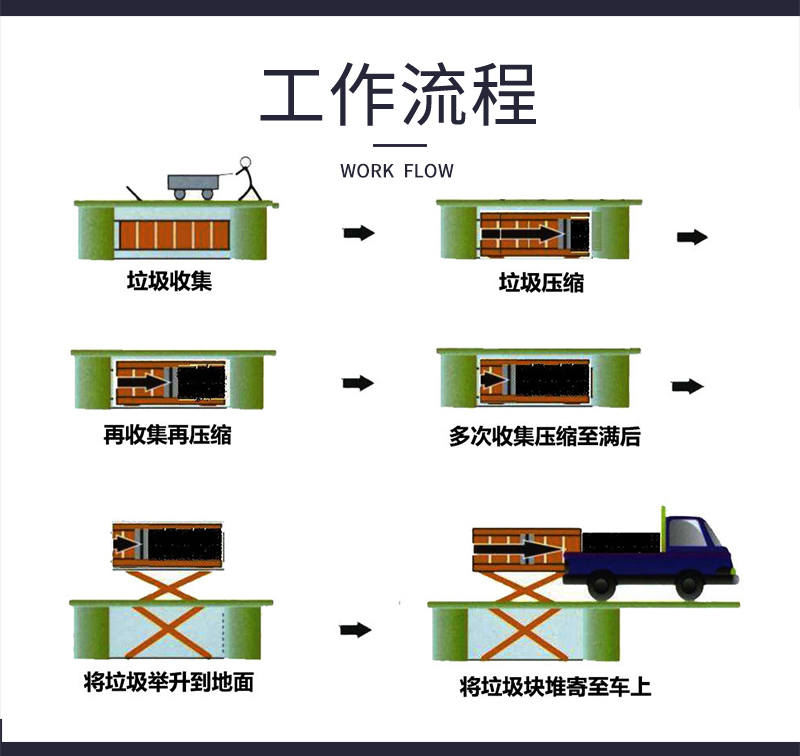 工作流程

WORK FLOW

垃圾收集

垃圾压缩

再收集再压缩

多次收集压缩至满后

将垃圾举升到地面

将垃圾块堆寄至车上