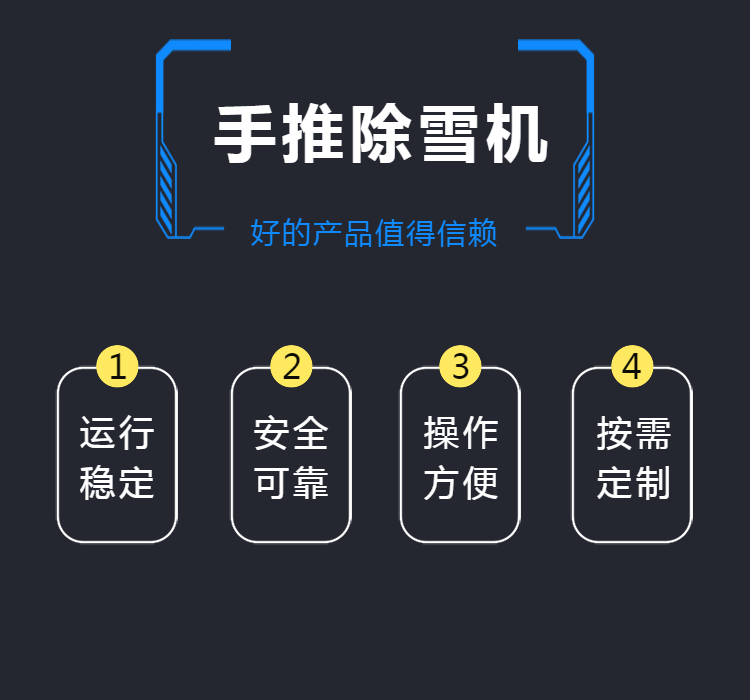 手推除雪机

好的产品值得信赖

1
运行
稳定

2
安全
可靠

3
操作
方便

4
按需
定制