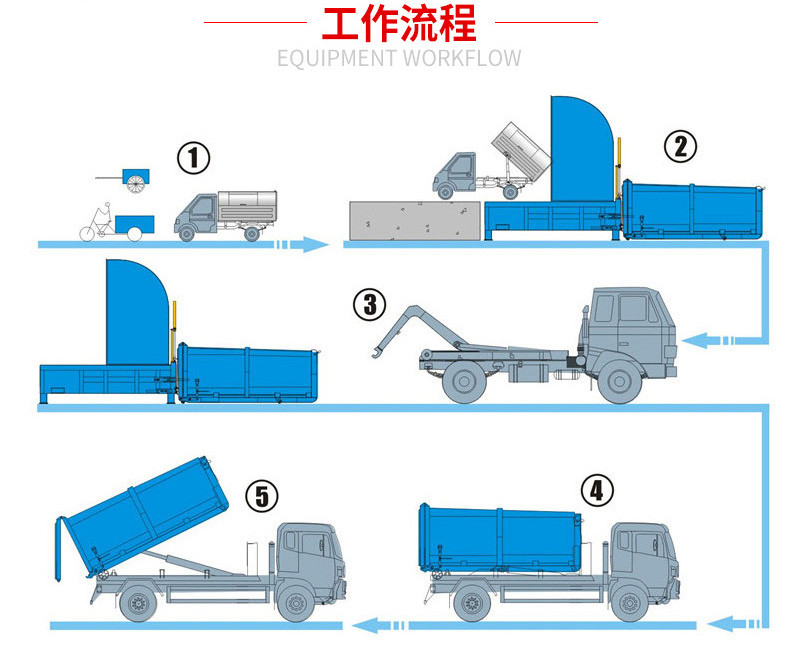 工作流程

EQUIPMENT WORKFLOW

①

②

③

⑤

④