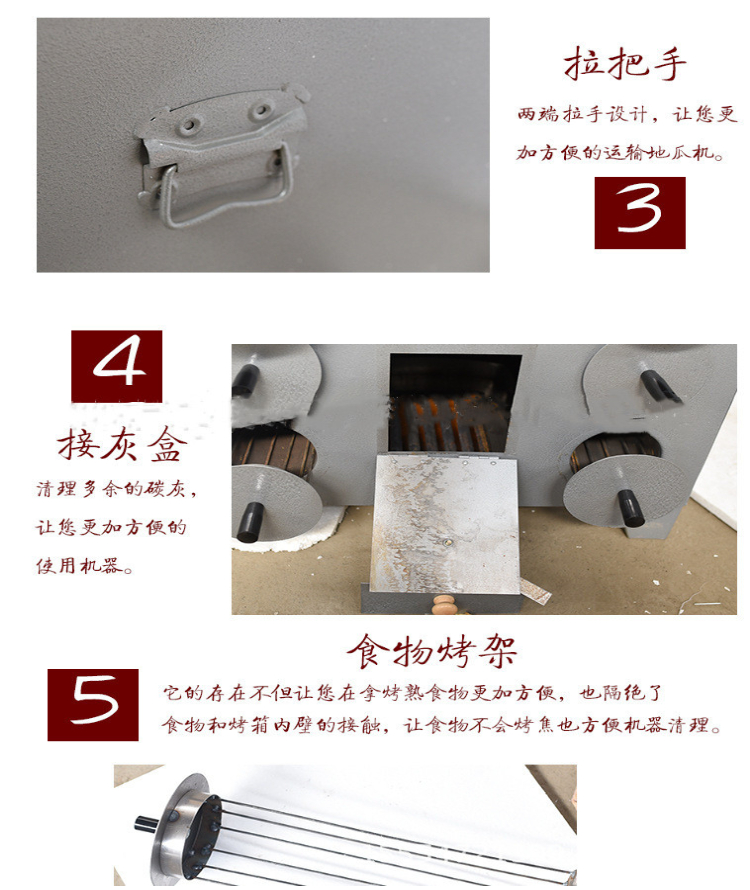 拉把手

两端拉手设计，让您更加方便的运输地瓜机。

3

4

接灰盒

清理多余的碳灰，让您更加方便的使用机器。

食物烤架

5

它的存在不但让您在拿烤熟食物更加方便，也隔绝了食物和烤箱内壁的接触，让食物不会烤焦也方便机器清理。