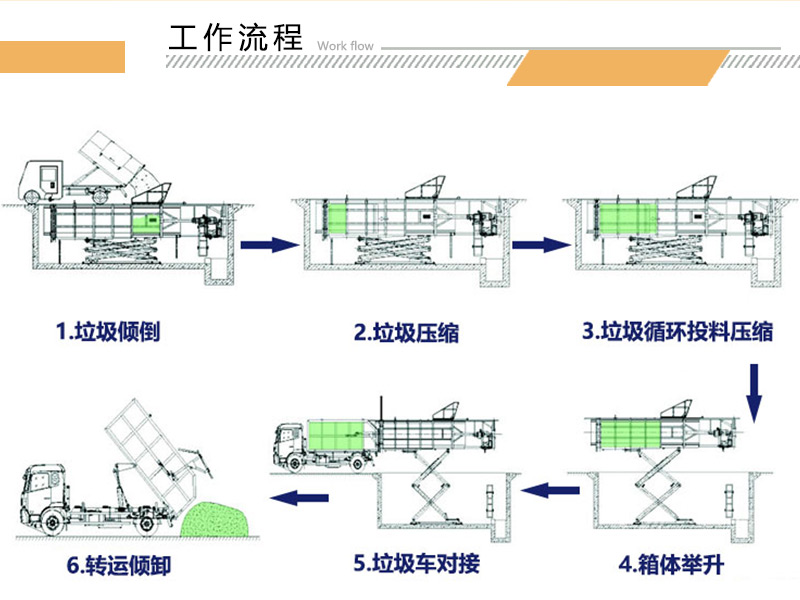 工作流程 Work flow

1.垃圾倾倒

2.垃圾压缩

3.垃圾循环投料压缩

4.箱体举升

5.垃圾车对接

6.转运倾卸