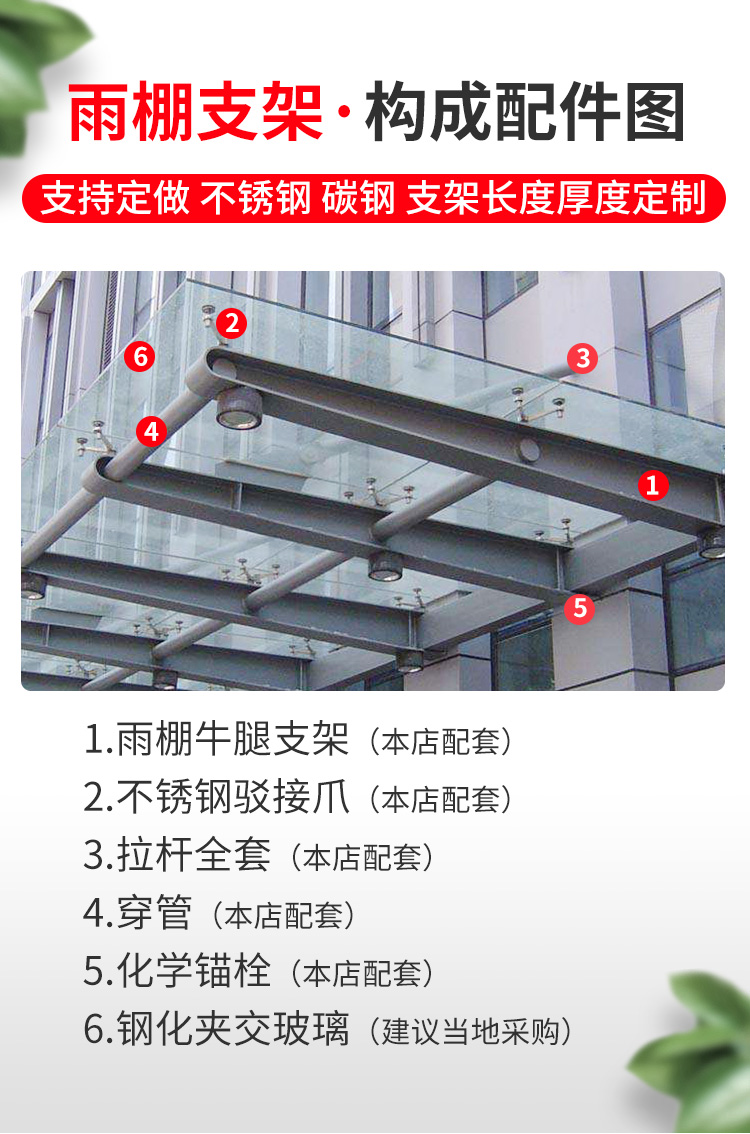 雨棚支架·构成配件图

支持定做 不锈钢 碳钢 支架长度厚度定制

2
6
3
4
1
5

1.雨棚牛腿支架（本店配套）
2.不锈钢驳接爪（本店配套）
3.拉杆全套（本店配套）
4.穿管（本店配套）
5.化学锚栓（本店配套）
6.钢化夹交玻璃（建议当地采购）