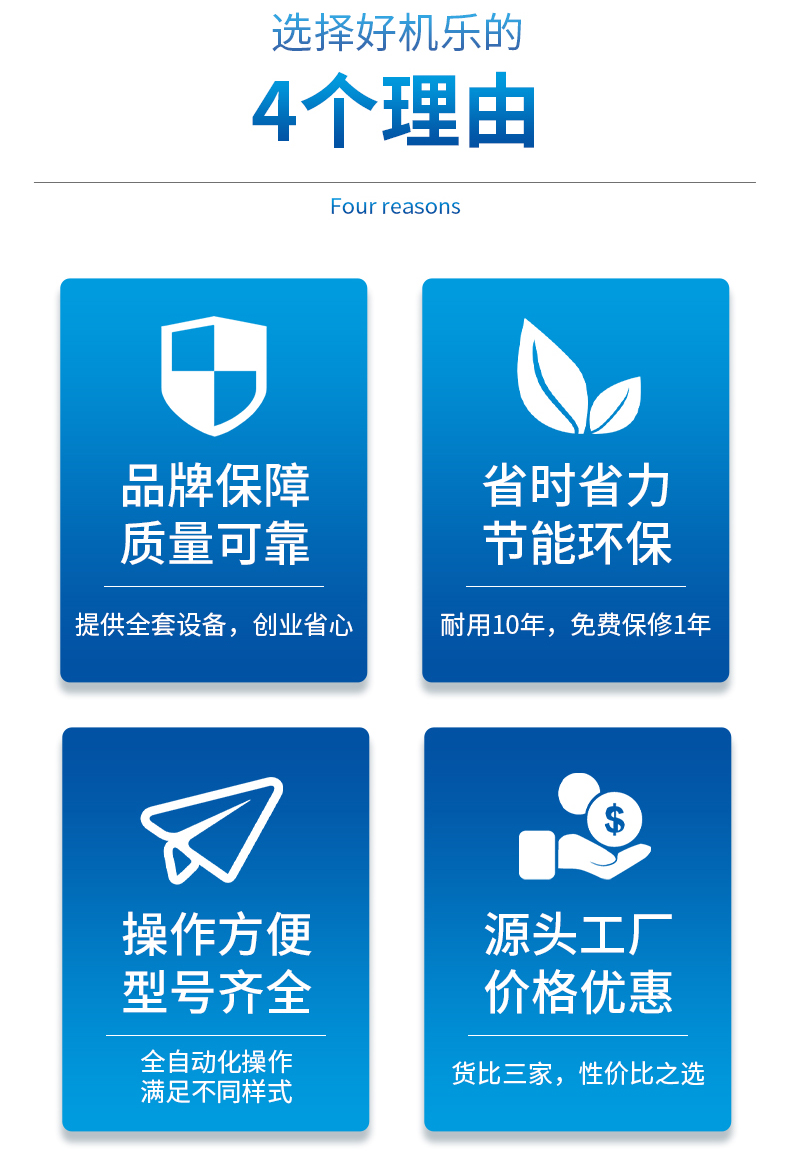 选择好机乐的

4个理由

Four reasons

品牌保障
质量可靠

提供全套设备，创业省心

省时省力
节能环保

耐用10年，免费保修1年

操作方便
型号齐全

全自动化操作
满足不同样式

$

源头工厂
价格优惠

货比三家，性价比之选