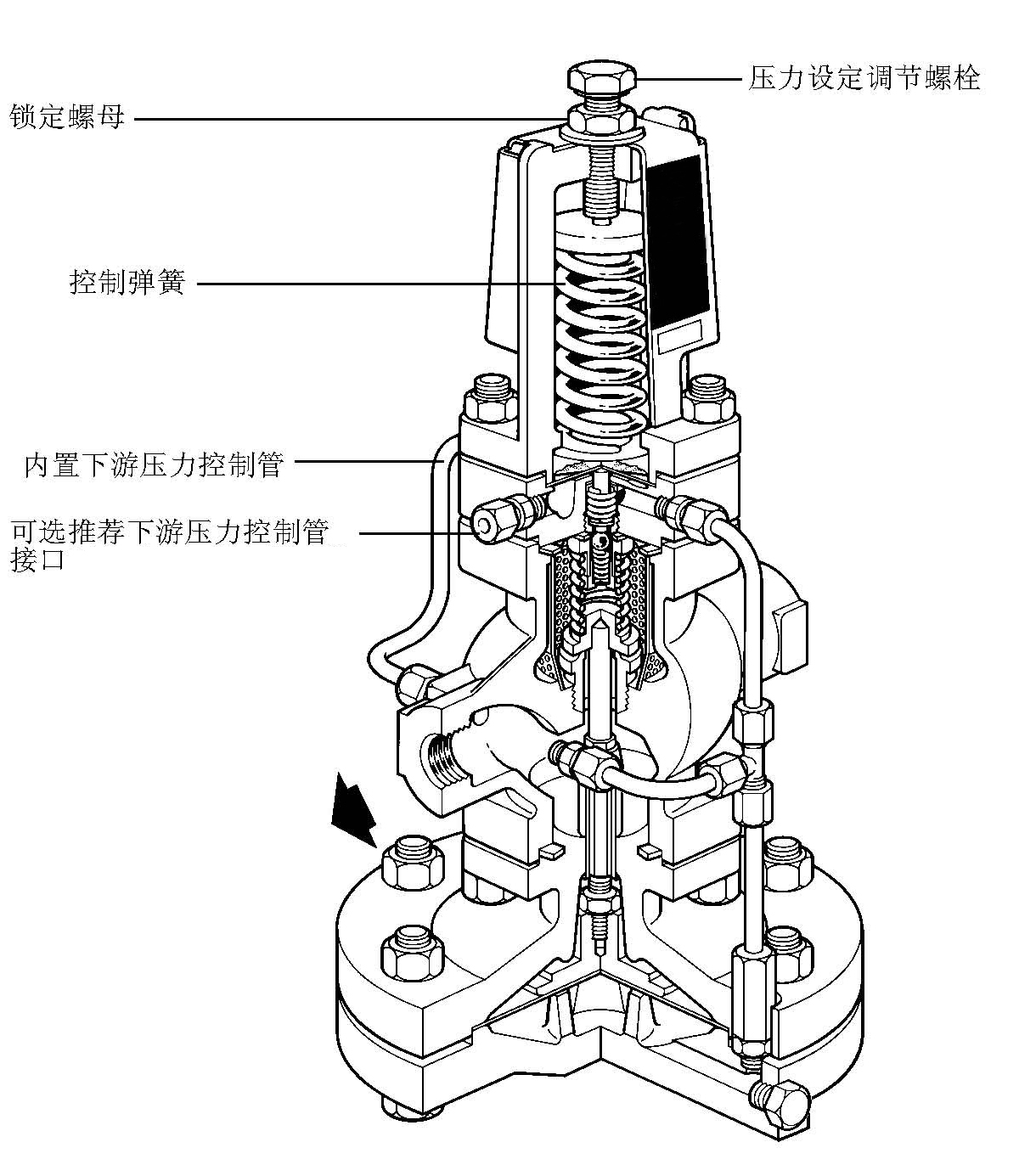 压力设定调节螺栓

锁定螺母

控制弹簧

内置下游压力控制管

可选推荐下游压力控制管接口