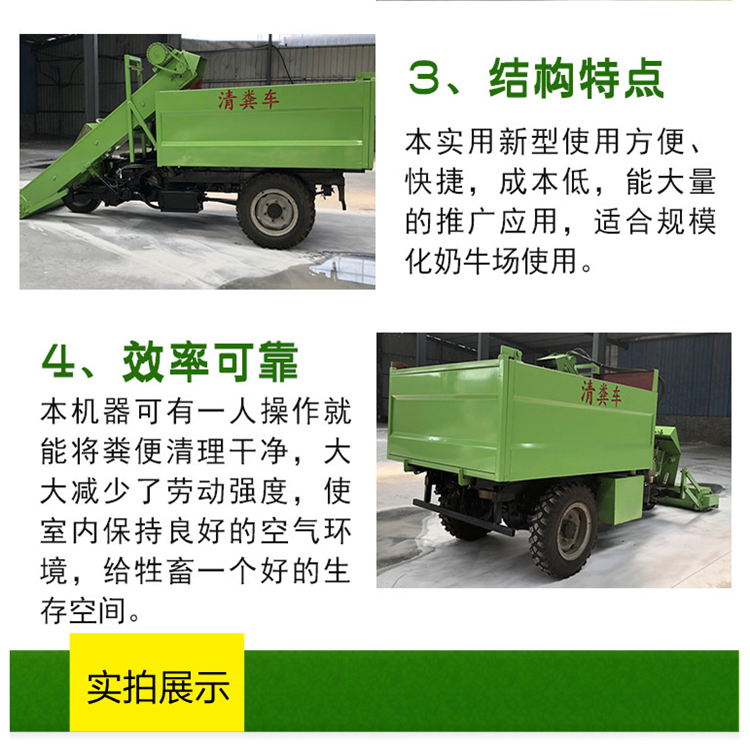 清粪车

3、结构特点

本实用新型使用方便、快捷，成本低，能大量的推广应用，适合规模化奶牛场使用。

4、效率可靠

本机器可有一人操作就能将粪便清理干净，大大减少了劳动强度，使室内保持良好的空气环境，给牲畜一个好的生存空间。

清粪车

实拍展示