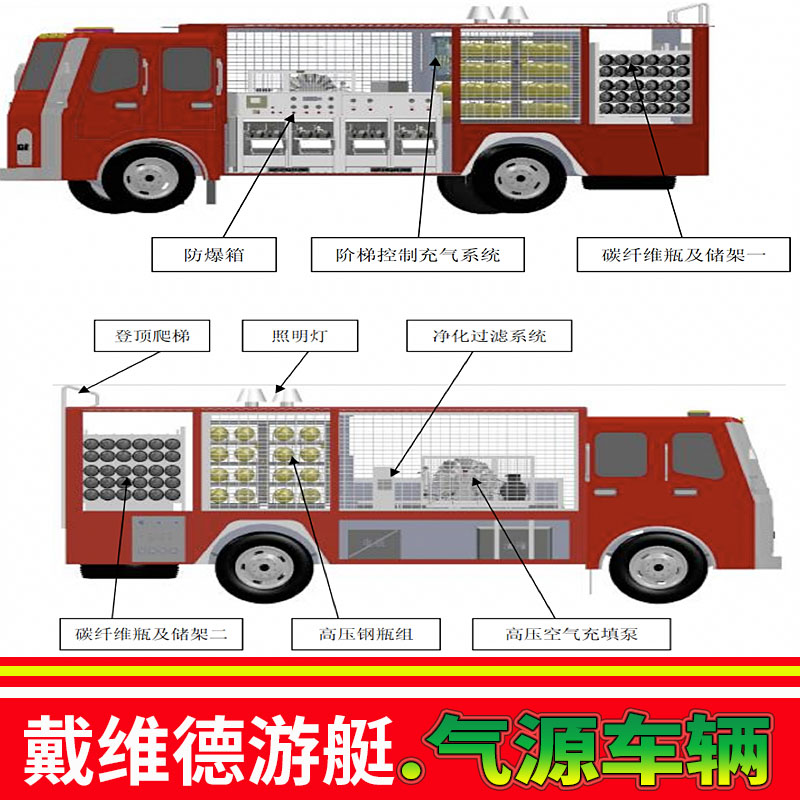 防爆箱

阶梯控制充气系统

碳纤维瓶及储架一

登顶爬梯

照明灯

净化过滤系统

碳纤维瓶及储架二

高压钢瓶组

高压空气充填泵

戴维德游艇.气源车辆