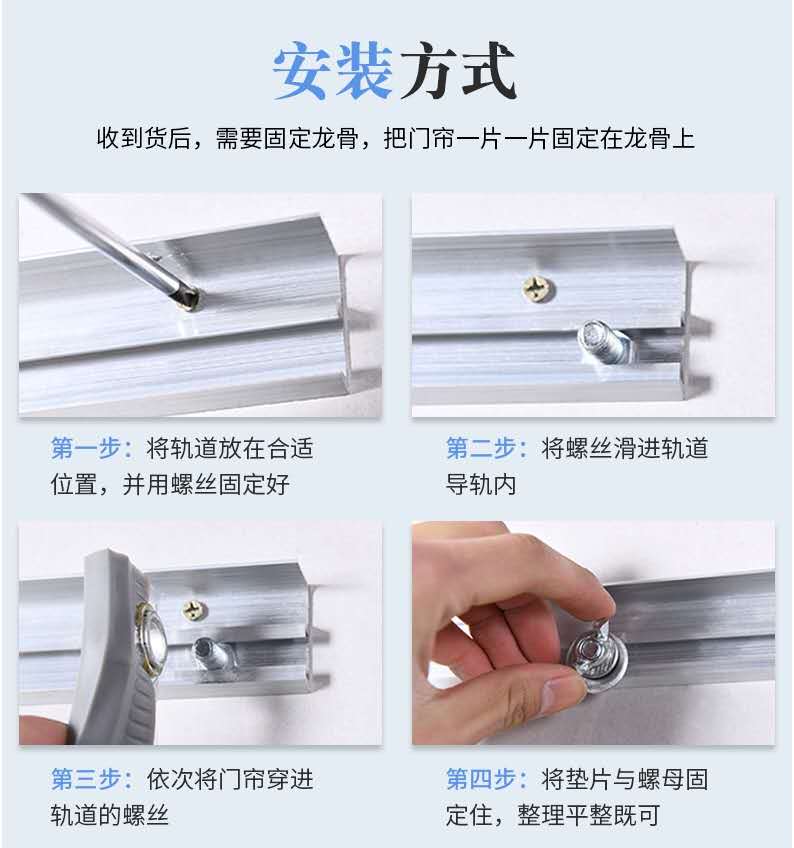 安装方式

收到货后，需要固定龙骨，把门帘一片一片固定在龙骨上

第一步：将轨道放在合适位置，并用螺丝固定好

第二步：将螺丝滑进轨道导轨内

第三步：依次将门帘穿进轨道的螺丝

第四步：将垫片与螺母固定住，整理平整既可