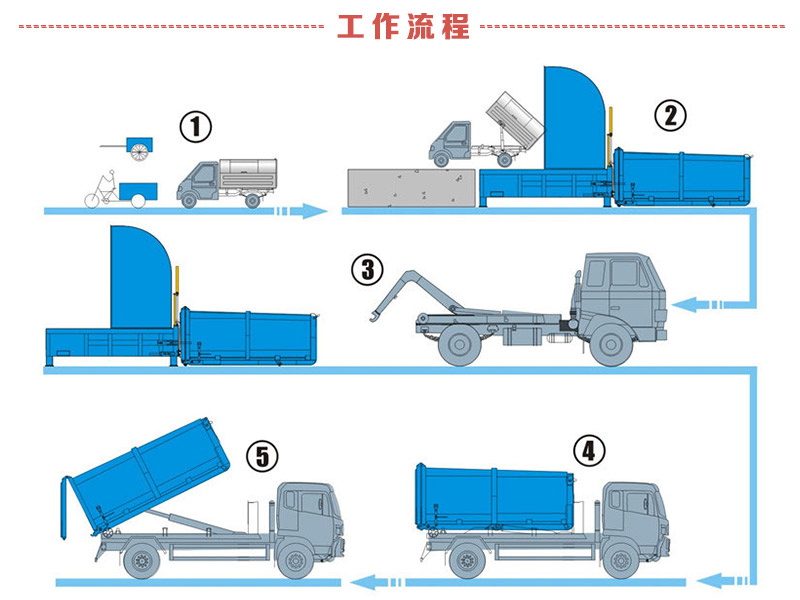 工作流程

①

②

③

⑤

④