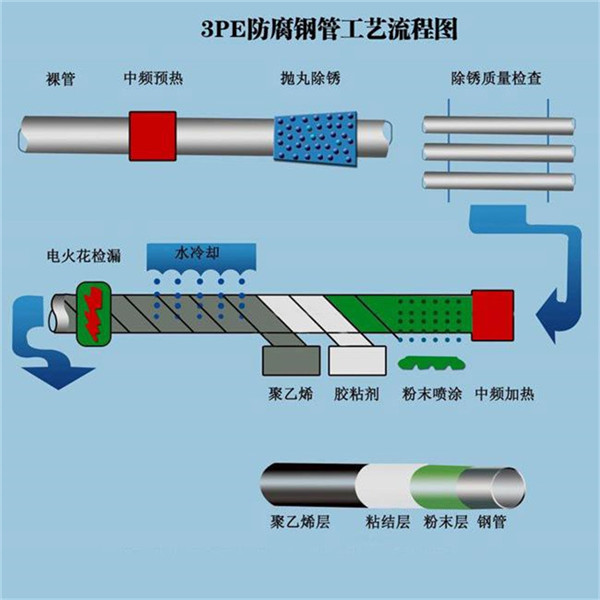 3PE防腐钢管工艺流程图

裸管 中频预热 抛丸除锈 除锈质量检查

电火花检漏 水冷却

聚乙烯 胶粘剂 粉末喷涂 中频加热

聚乙烯层 粘结层 粉末层 钢管