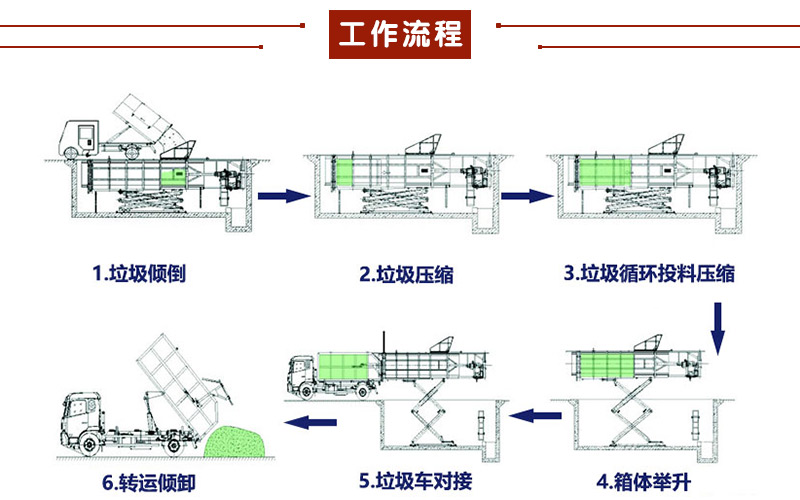 工作流程

1.垃圾倾倒

2.垃圾压缩

3.垃圾循环投料压缩

4.箱体举升

5.垃圾车对接

6.转运倾卸